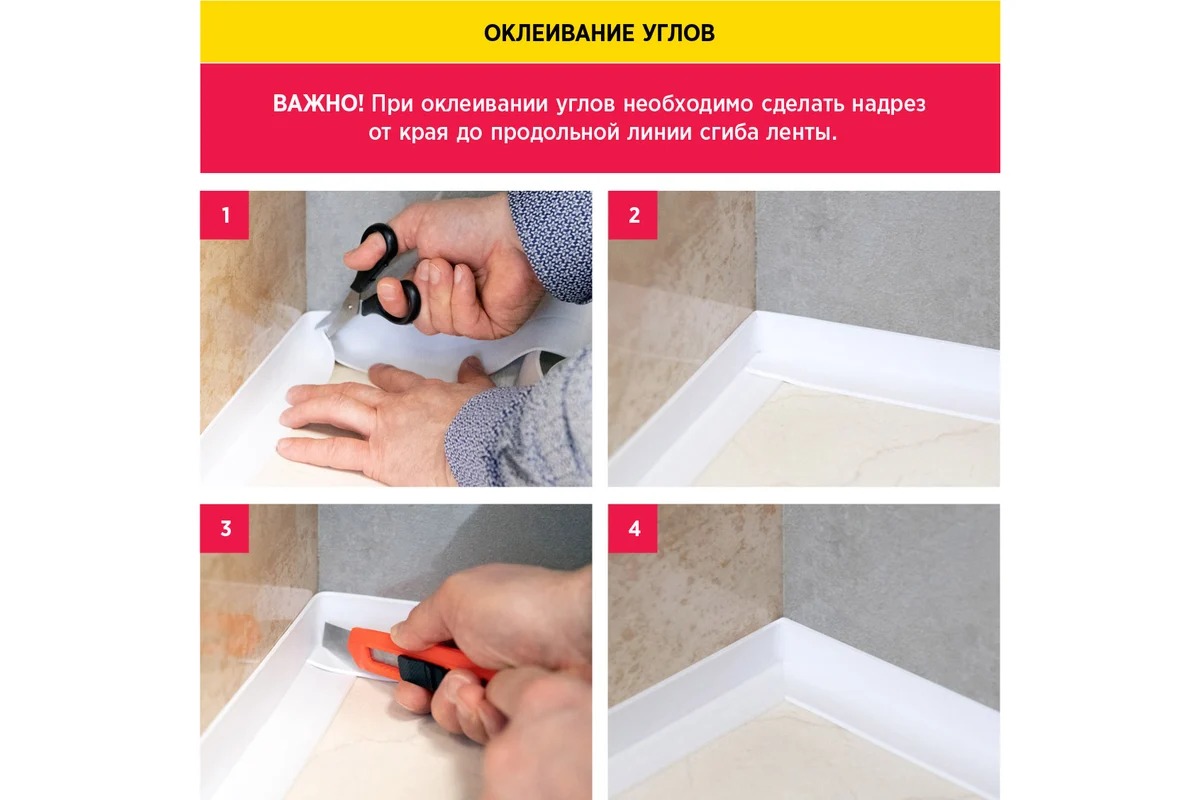 ОКЛЕИВАНИЕ УГЛОВ

ВАЖНО! При оклеивании углов необходимо сделать надрез от края до продольной линии сгиба ленты.

1

2

3

4