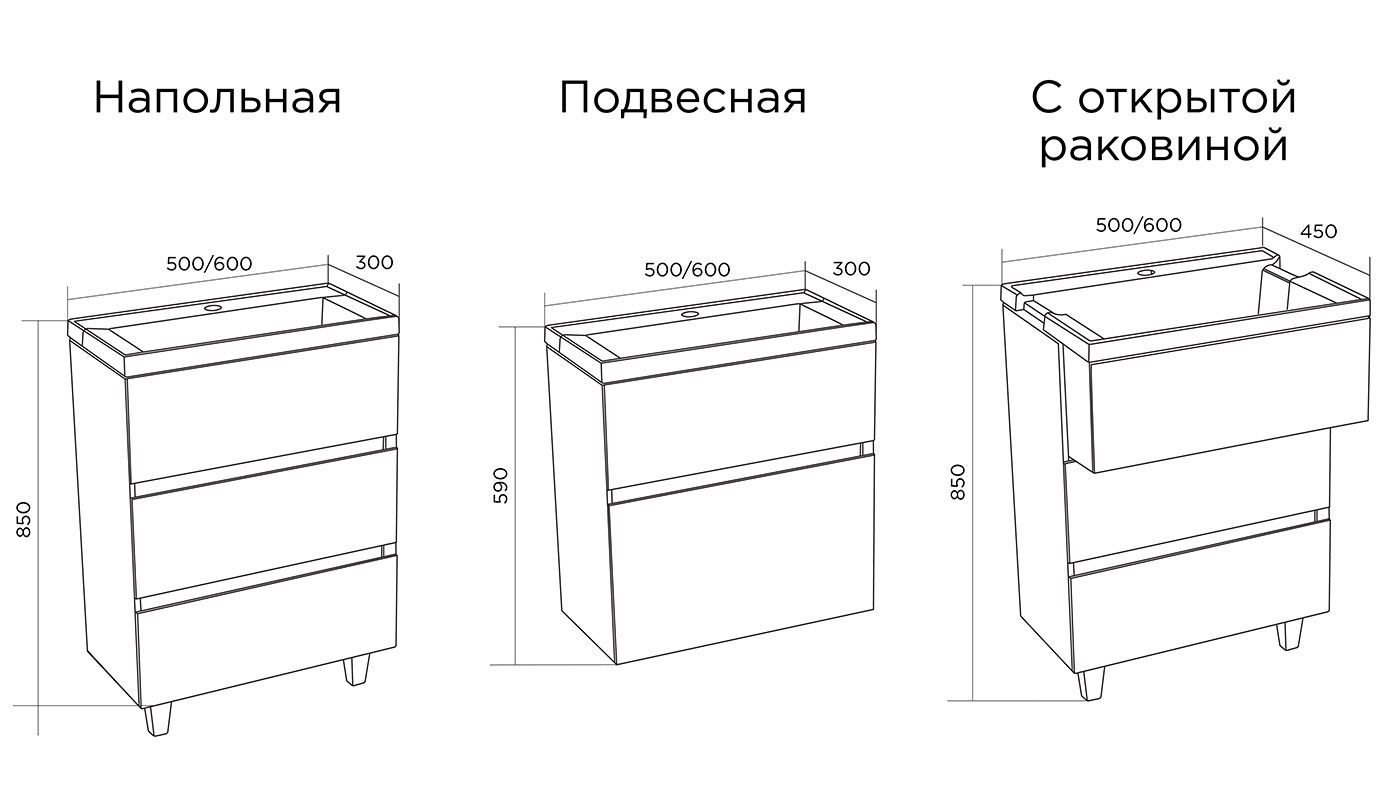 Напольная

500/600

300

850

Подвесная

500/600

300

590

С открытой раковиной

500/600

450

850