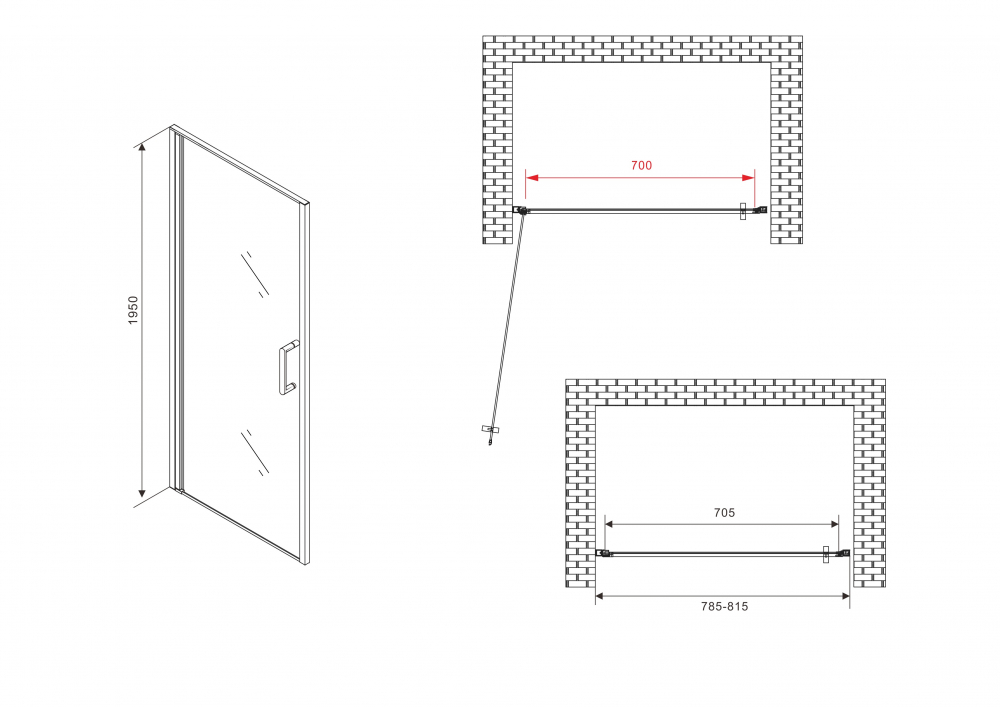 1950

700

705

785-815