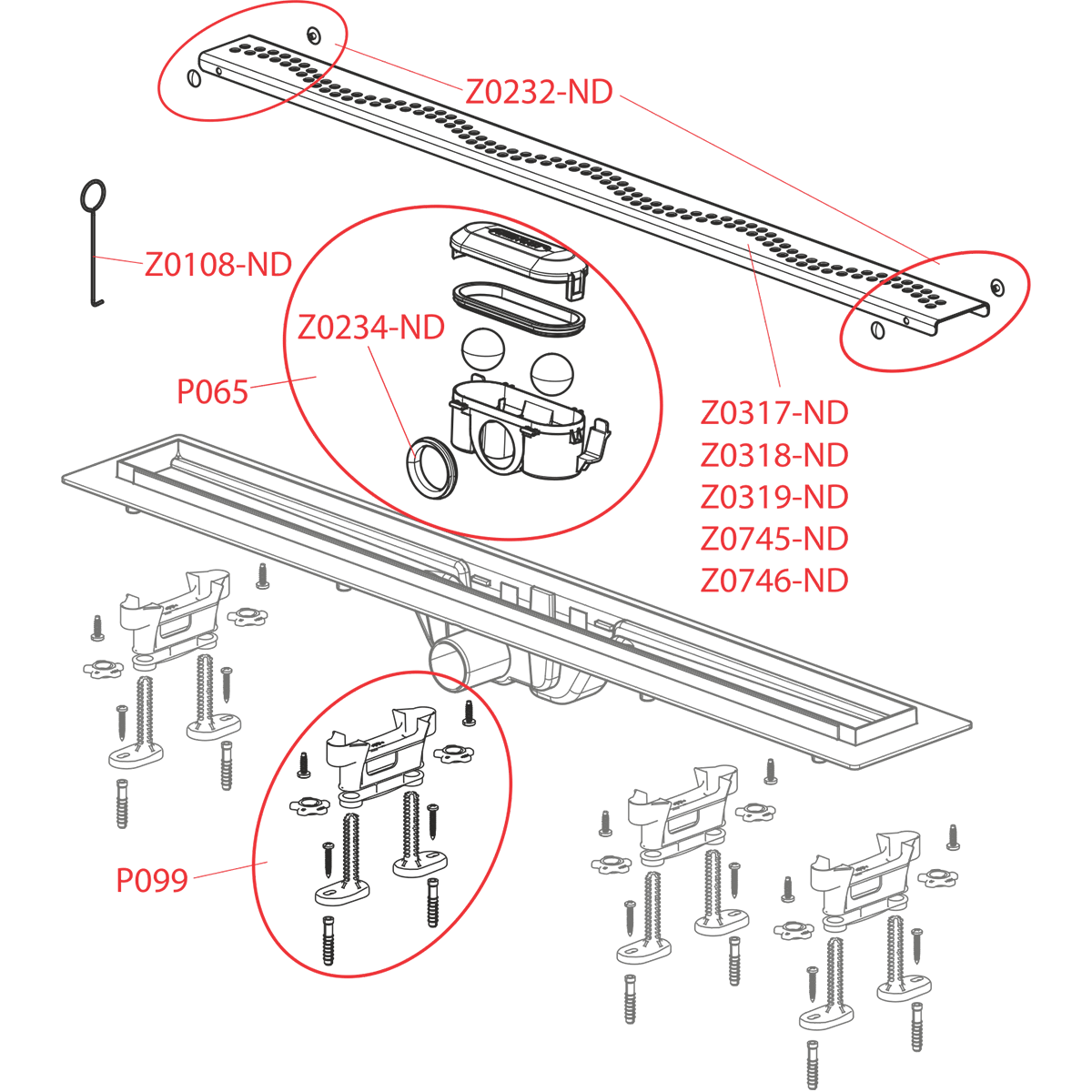 Z0232-ND

Z0108-ND

Z0234-ND

P065

Z0317-ND
Z0318-ND
Z0319-ND
Z0745-ND
Z0746-ND

P099