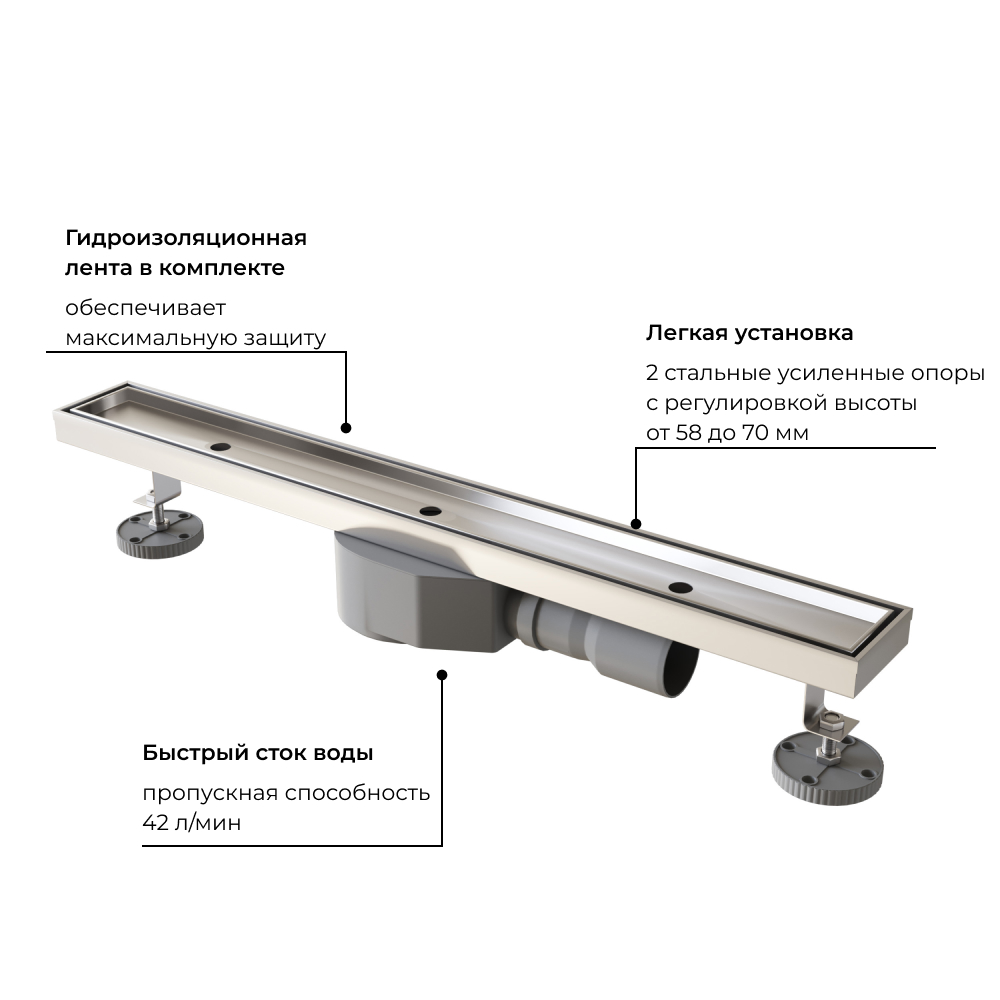 Гидроизоляционная лента в комплекте

обеспечивает максимальную защиту

Легкая установка

2 стальные усиленные опоры с регулировкой высоты от 58 до 70 мм

Быстрый сток воды

пропускная способность 42 л/мин