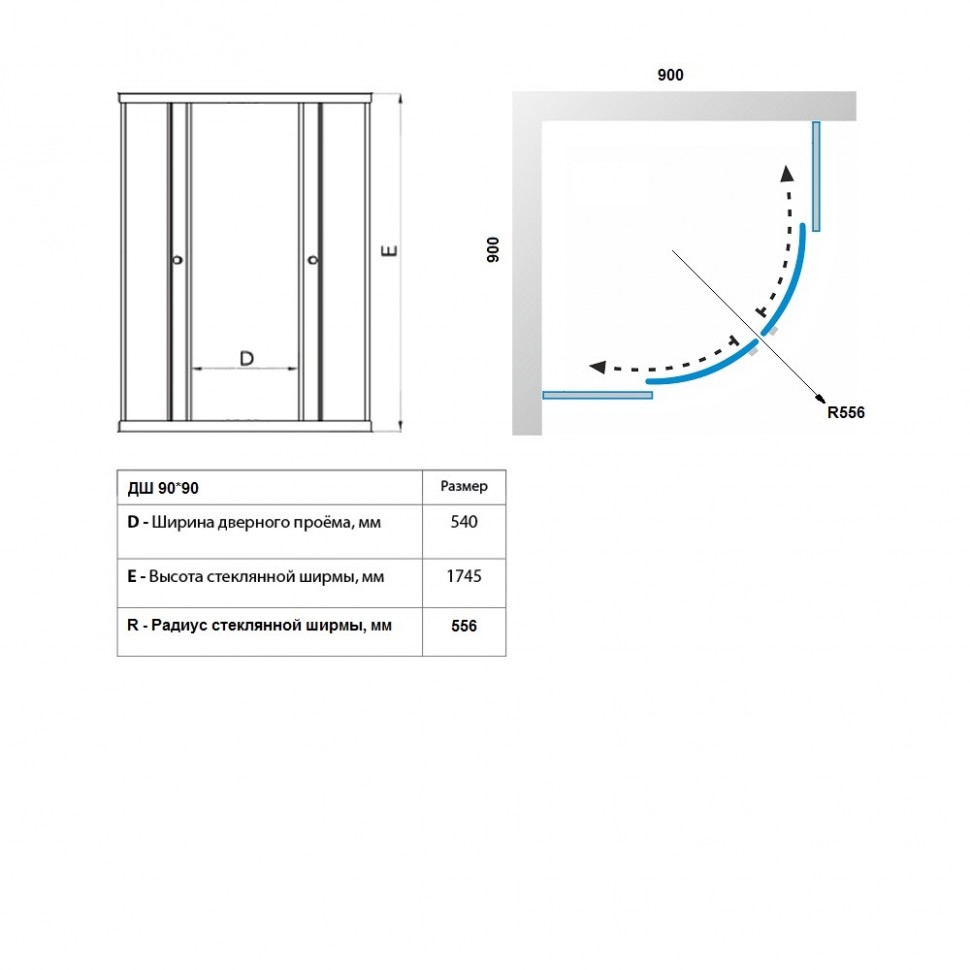 E

D

900

900

R556

| ДШ 90*90 | Размер |
|---|---|
| D - Ширина дверного проёма, мм | 540 |
| E - Высота стеклянной ширмы, мм | 1745 |
| R - Радиус стеклянной ширмы, мм | 556 |