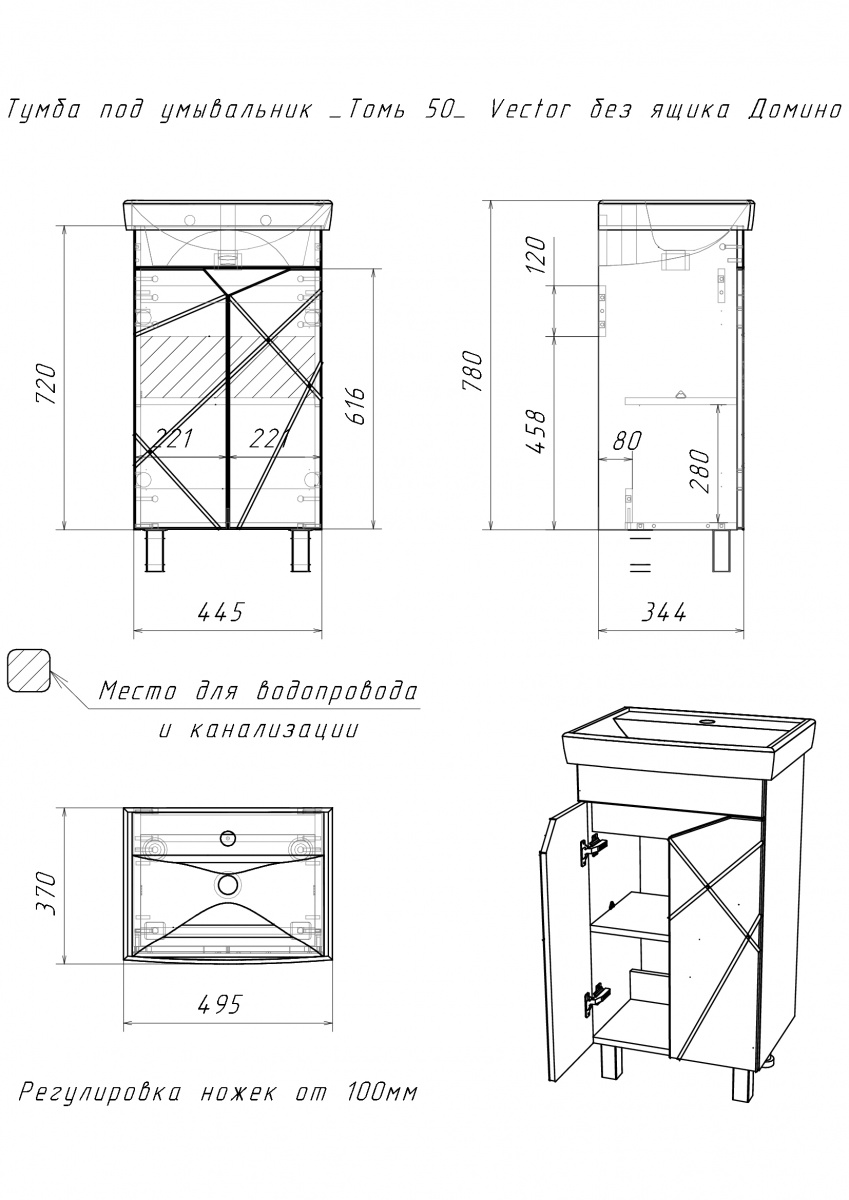 Тумба под умывальник _Томь 50_ Vector без ящика Домино

720

221

221

616

445

780

120

458

80

280

344

Место для водопровода и канализации

370

495

Регулировка ножек от 100мм