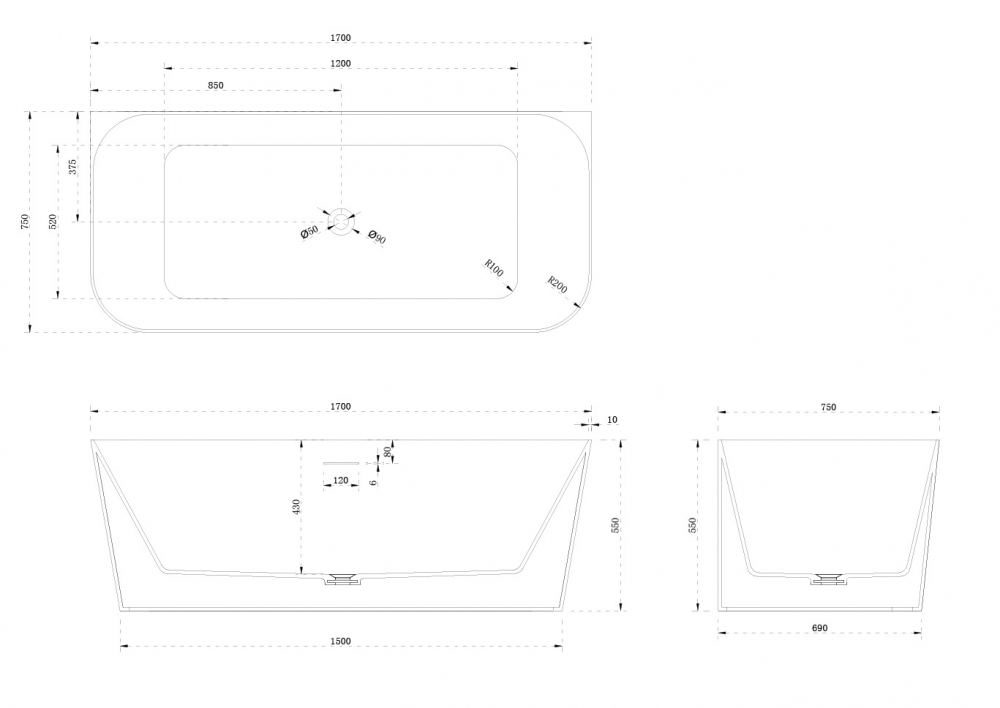 1700
1200
850
750
520
375
Ø50
Ø90
R100
R200
1700
10
80
120
6
430
550
1500
750
550
690