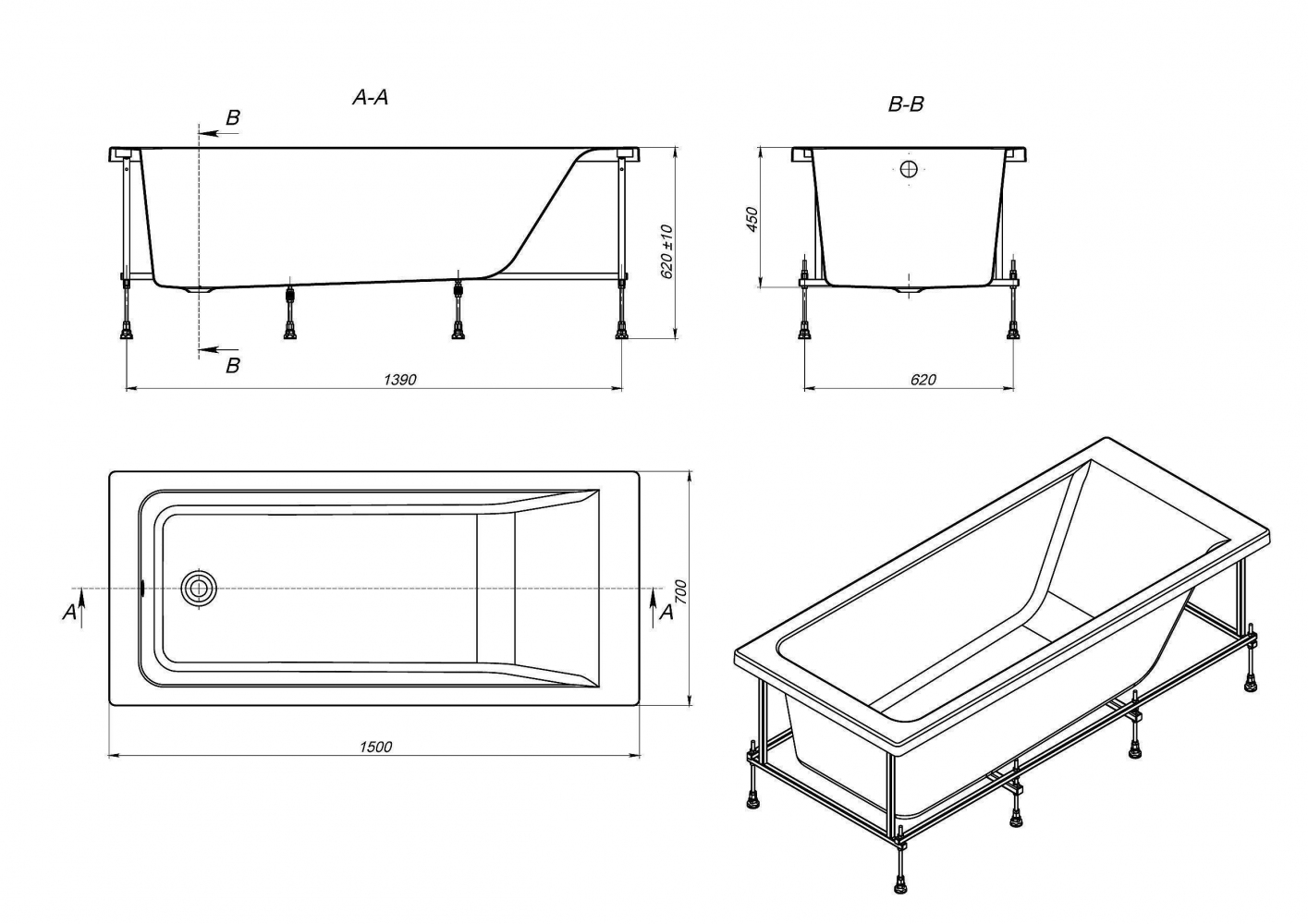 A-A

B

B

620 ±10

1390

B-B

450

620

A

A

700

1500