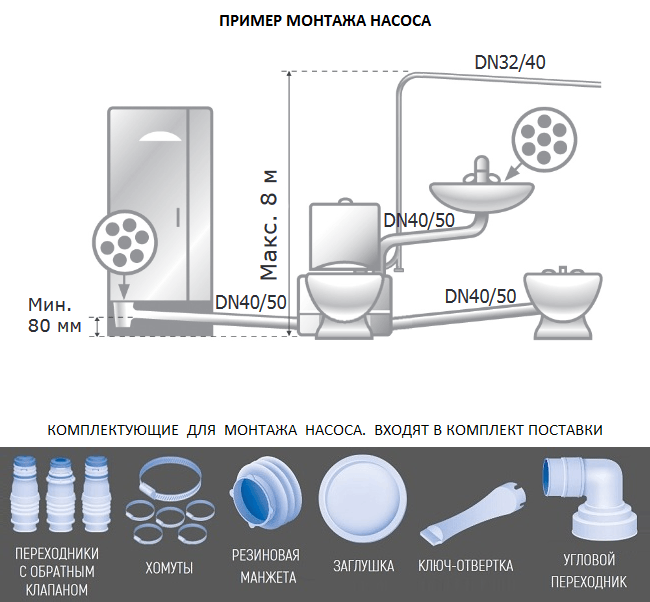 ПРИМЕР МОНТАЖА НАСОСА

DN32/40

Макс. 8 м

DN40/50

Мин. 80 мм

DN40/50

DN40/50

КОМПЛЕКТУЮЩИЕ ДЛЯ МОНТАЖА НАСОСА. ВХОДЯТ В КОМПЛЕКТ ПОСТАВКИ

ПЕРЕХОДНИКИ С ОБРАТНЫМ КЛАПАНОМ

ХОМУТЫ

РЕЗИНОВАЯ МАНЖЕТА

ЗАГЛУШКА

КЛЮЧ-ОТВЕРТКА

УГЛОВОЙ ПЕРЕХОДНИК