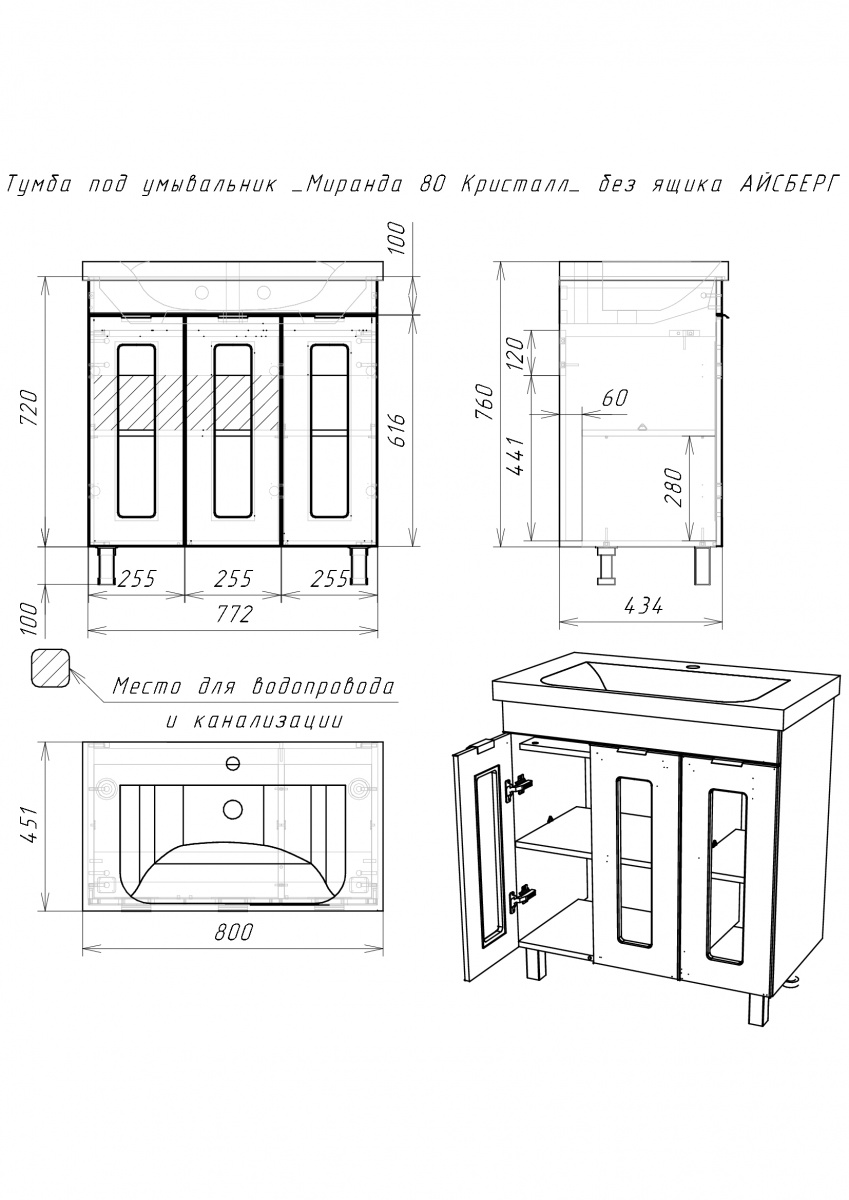 Тумба под умывальник _Миранда 80 Кристалл_ без ящика АЙСБЕРГ

100
720
616
255
255
255
772
100

760
120
60
441
280
434

Место для водопровода
и канализации

451
800