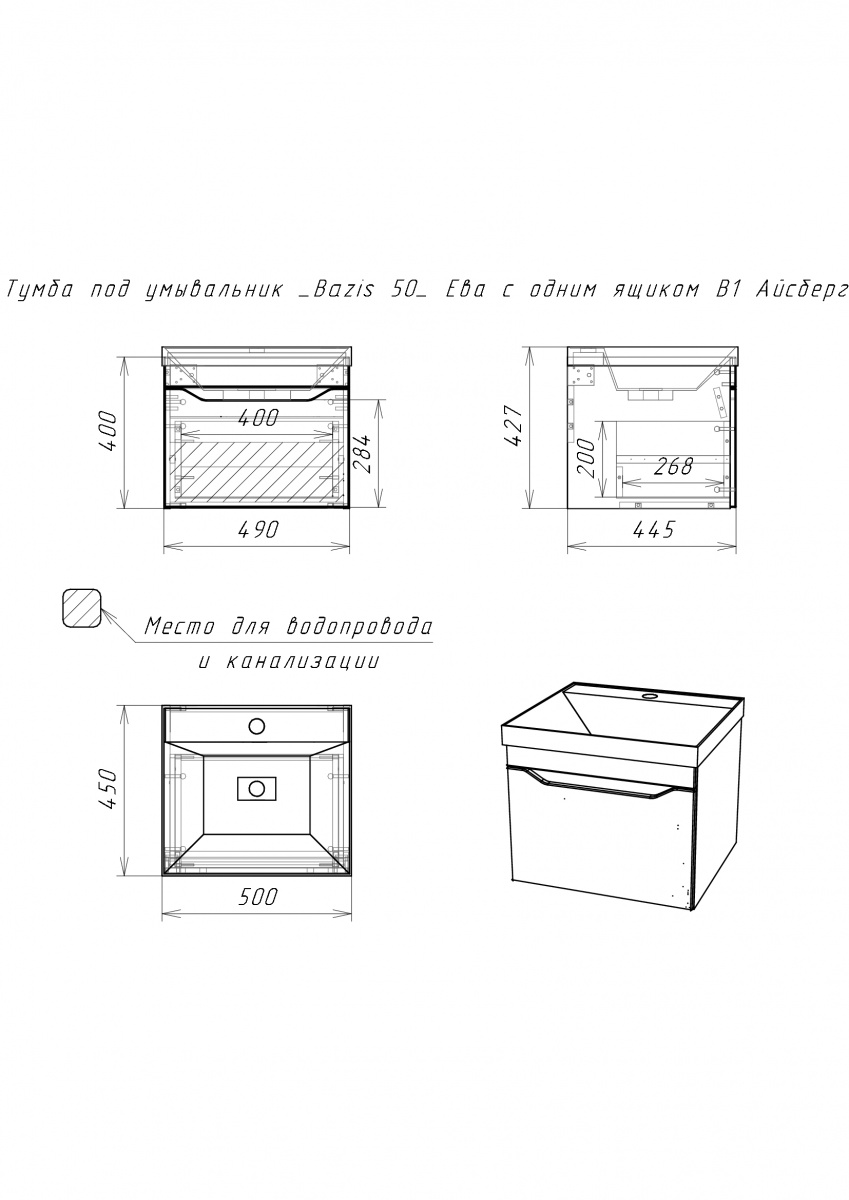 Тумба под умывальник _Bazis 50_ Ева с одним ящиком В1 Айсберг

400
400
284
490

427
200
268
445

Место для водопровода и канализации

450
500