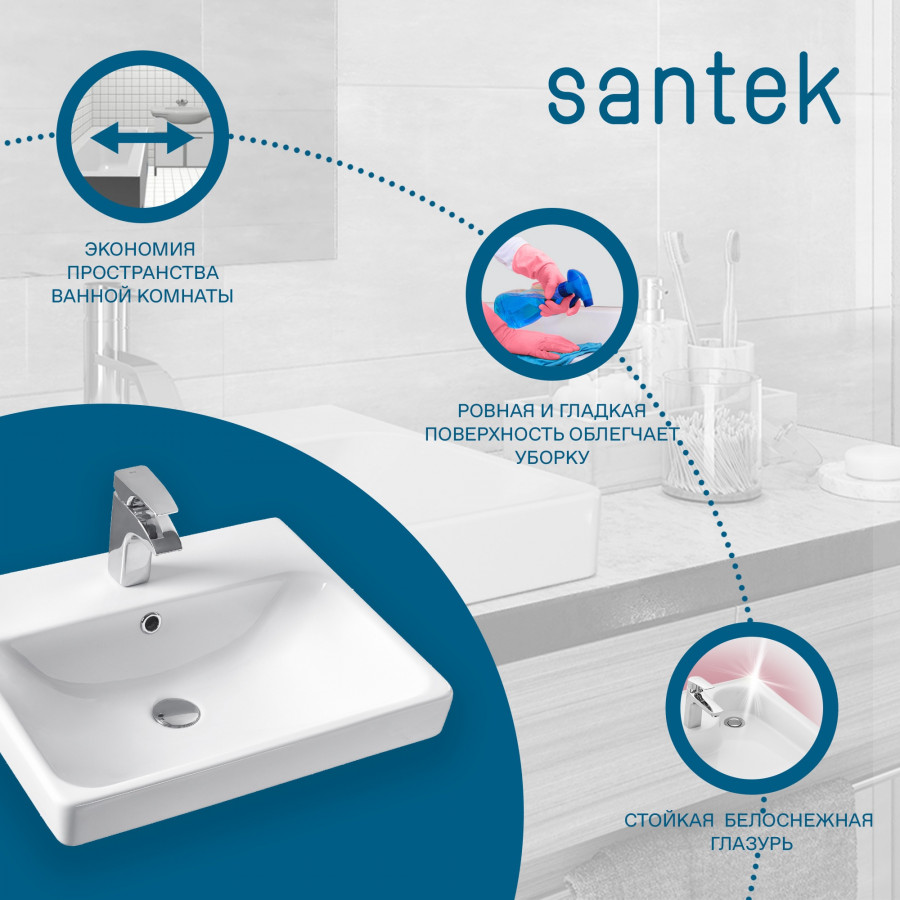 santek

ЭКОНОМИЯ ПРОСТРАНСТВА ВАННОЙ КОМНАТЫ

РОВНАЯ И ГЛАДКАЯ ПОВЕРХНОСТЬ ОБЛЕГЧАЕТ УБОРКУ

СТОЙКАЯ БЕЛОСНЕЖНАЯ ГЛАЗУРЬ