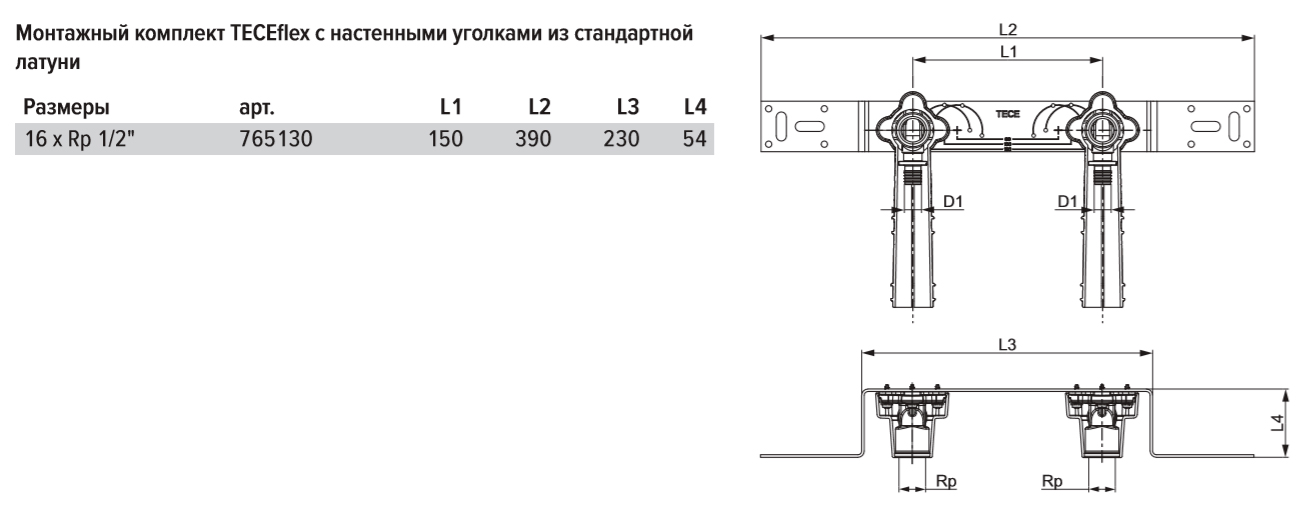 Монтажный комплект TECEflex с настенными уголками из стандартной латуни

| Размеры | арт. | L1 | L2 | L3 | L4 |
|---|---|---|---|---|---|
| 16 x Rp 1/2" | 765130 | 150 | 390 | 230 | 54 |

L2
L1
TECE
D1
D1
L3
L4
Rp
Rp