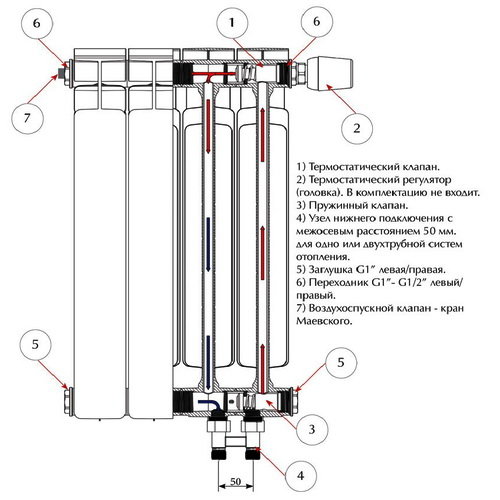 6

1

6

7

2

1) Термостатический клапан.
2) Термостатический регулятор (головка). В комплектацию не входит.
3) Пружинный клапан.
4) Узел нижнего подключения с межосевым расстоянием 50 мм. для одно или двухтрубной систем отопления.
5) Заглушка G1″ левая/правая.
6) Переходник G1″- G1/2″ левый/правый.
7) Воздухоспускной клапан - кран Маевского.

5

5

3

4

50