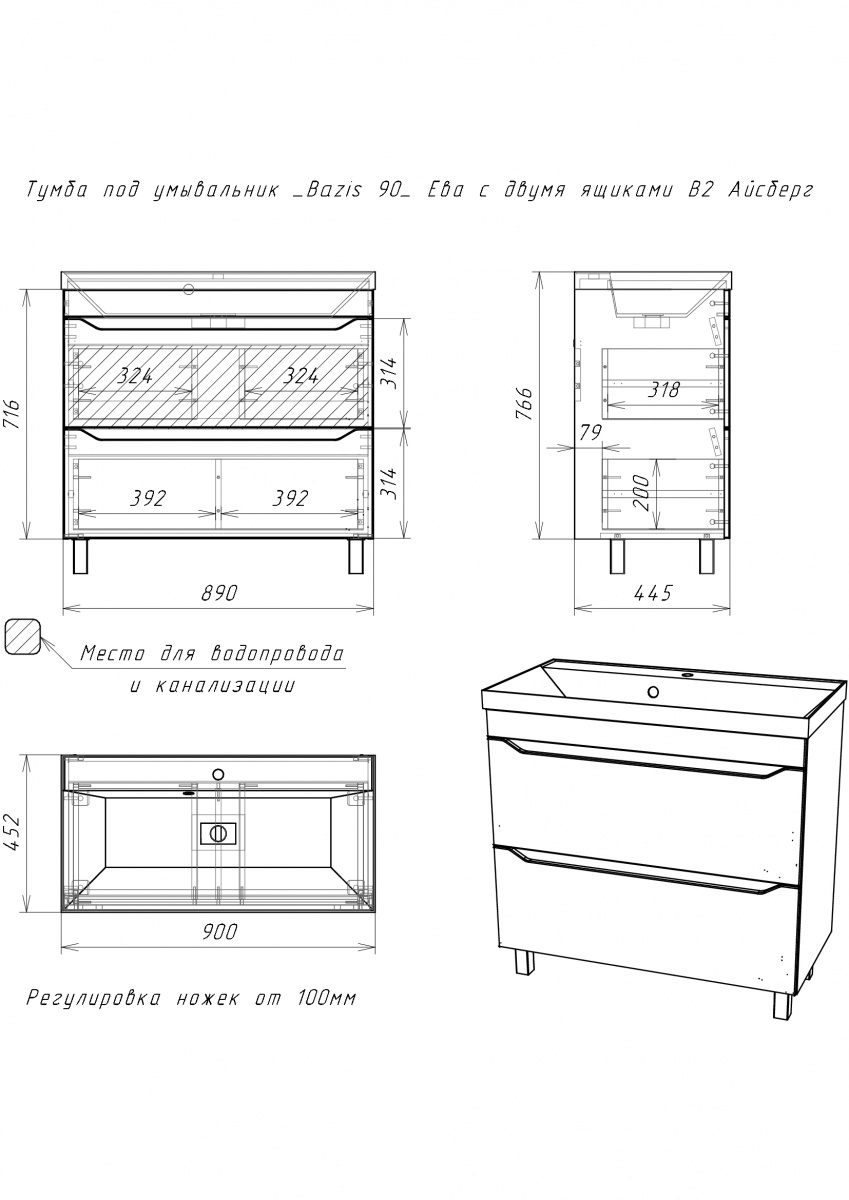 Тумба под умывальник _Bazis 90_ Ева с двумя ящиками В2 Айсберг

716

324

324

314

392

392

314

890

766

318

79

200

445

Место для водопровода и канализации

452

900

Регулировка ножек от 100мм