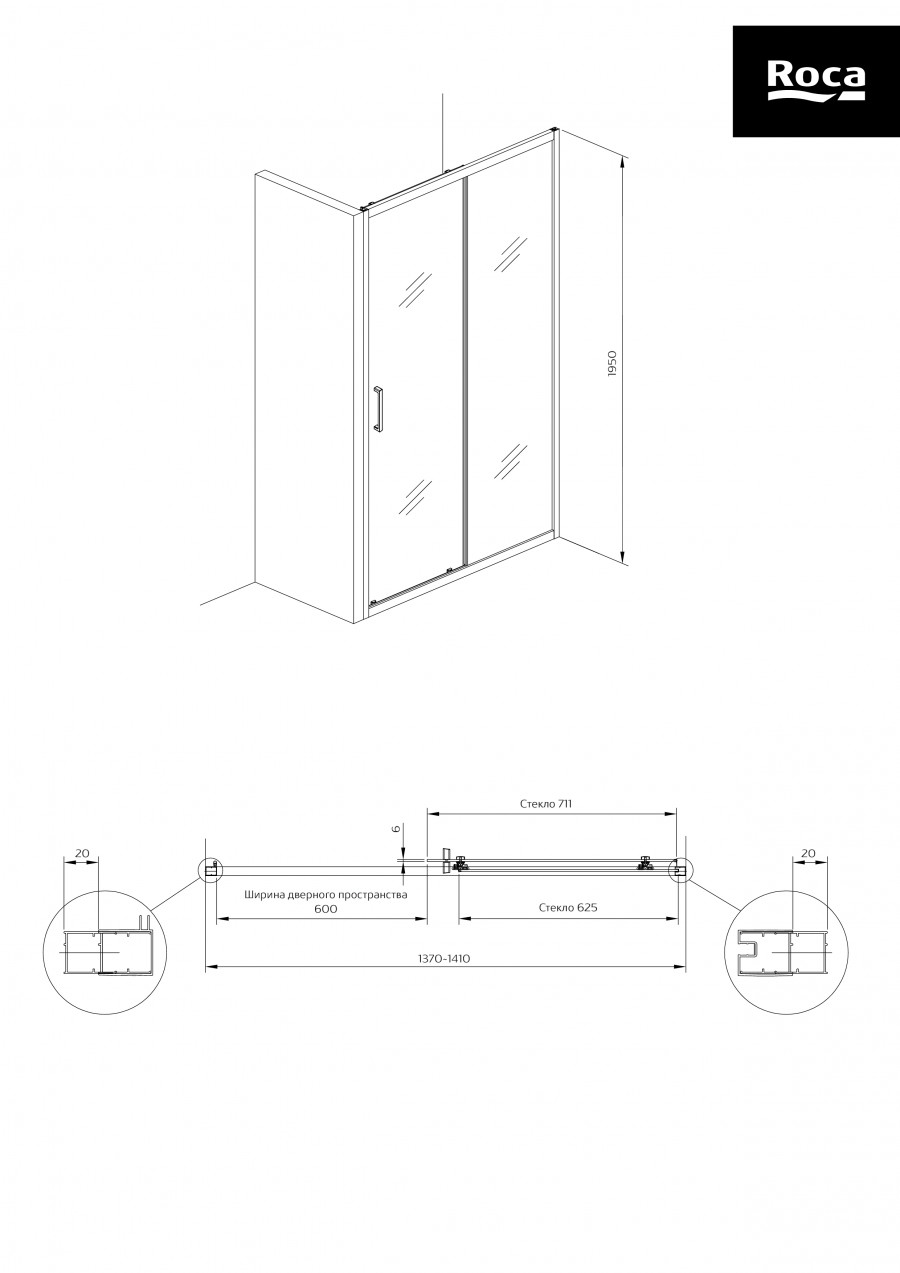 Roca

1950

Стекло 711

6

20

20

Ширина дверного пространства
600

Стекло 625

1370-1410