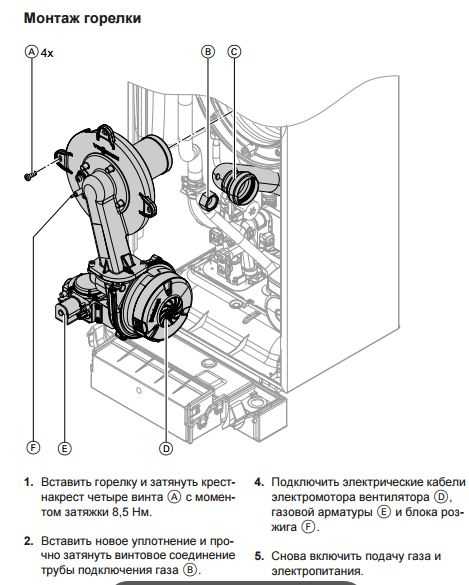 Монтаж горелки

Ⓐ 4x

Ⓑ

Ⓒ

Ⓕ

Ⓔ

Ⓓ

1. Вставить горелку и затянуть крест-накрест четыре винта Ⓐ с моментом затяжки 8,5 Нм.

2. Вставить новое уплотнение и прочно затянуть винтовое соединение трубы подключения газа Ⓑ.

4. Подключить электрические кабели электромотора вентилятора Ⓓ, газовой арматуры Ⓔ и блока розжига Ⓕ.

5. Снова включить подачу газа и электропитания.