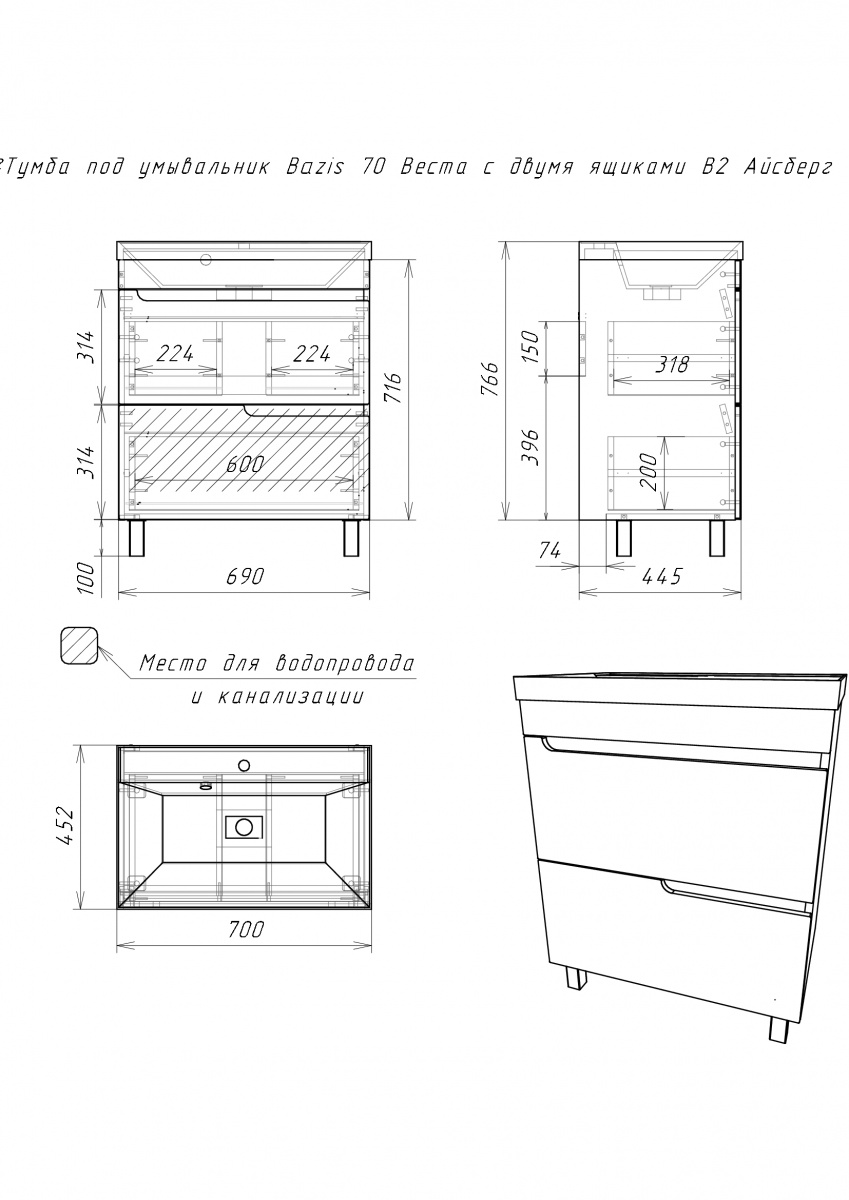 Тумба под умывальник Bazis 70 Веста с двумя ящиками В2 Айсберг

314
224
224
716
314
600
100
690

766
150
318
396
200
74
445

Место для водопровода и канализации

452
700