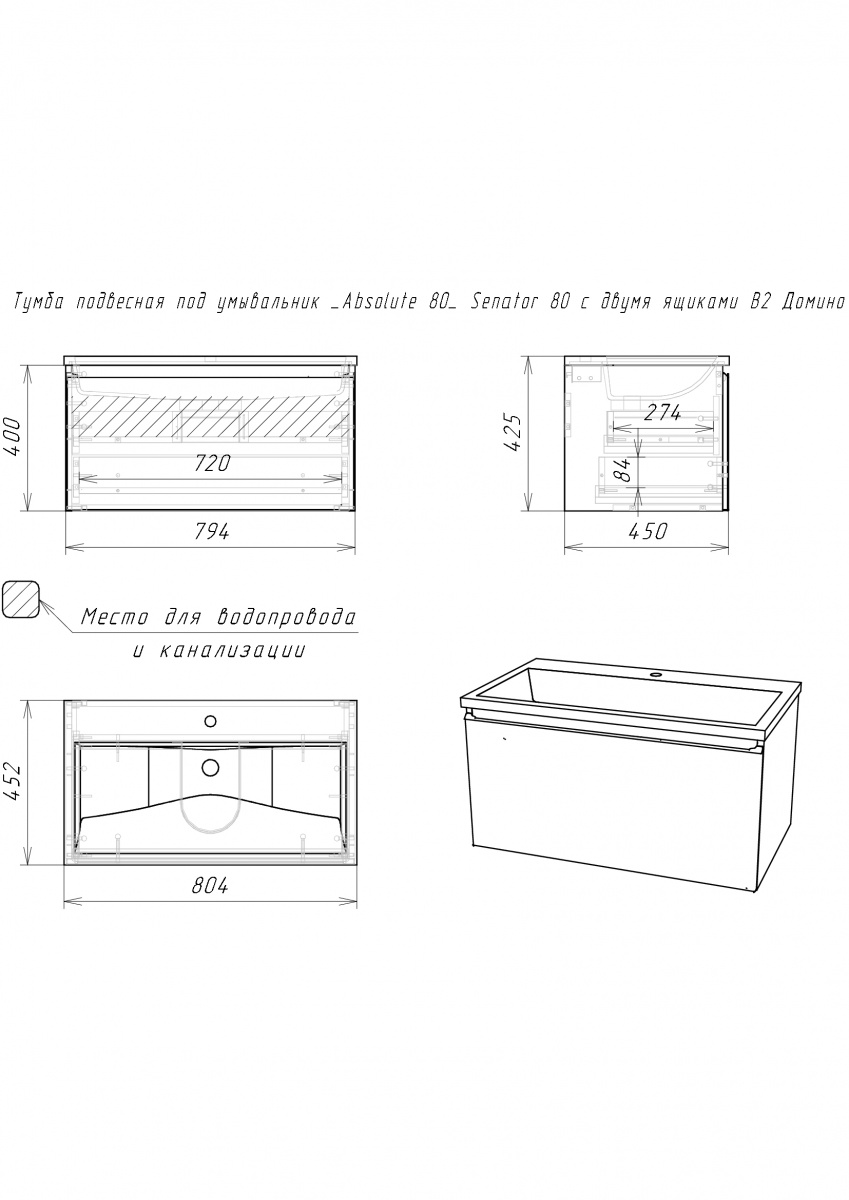 Тумба подвесная под умывальник _Absolute 80_ Senator 80 с двумя ящиками В2 Домино

400

720

794

425

274

84

450

Место для водопровода и канализации

452

804