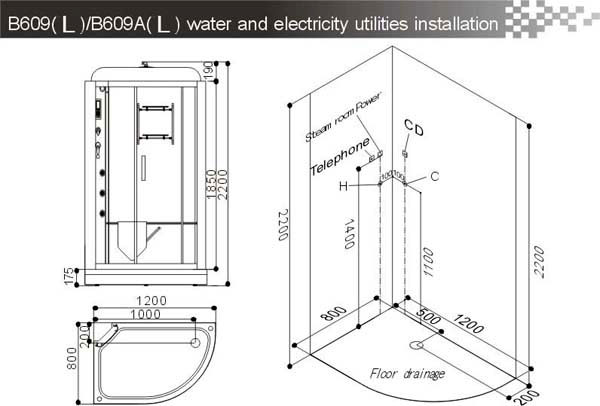 B609( L )/B609A( L ) water and electricity utilities installation

190
1850
2200
175

1200
1000
200
800

Steam room Power
Telephone
CD
H
100
100
C
2200
1400
1100
2200
800
500
1200
Floor drainage
200