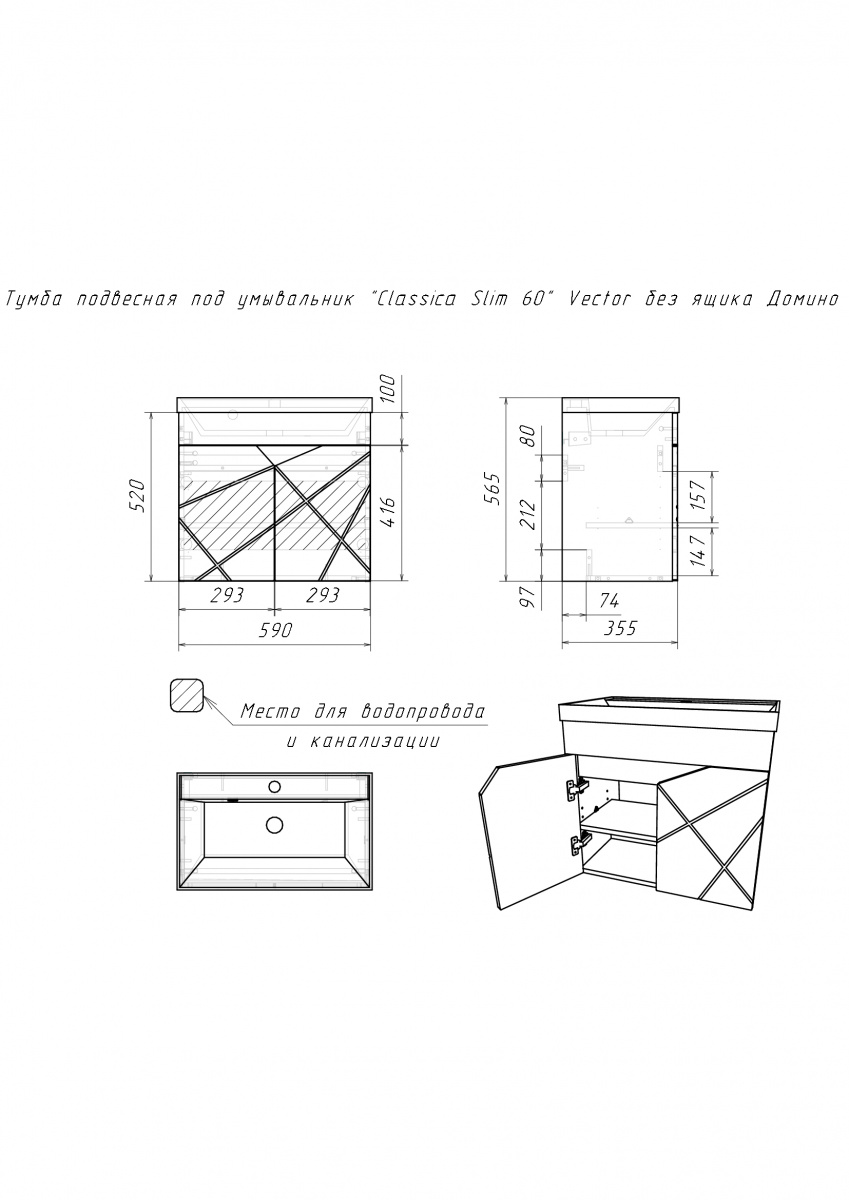 Тумба подвесная под умывальник "Classica Slim 60" Vector без ящика Домино

100
520
416
293
293
590

565
80
212
97
157
147
74
355

Место для водопровода и канализации