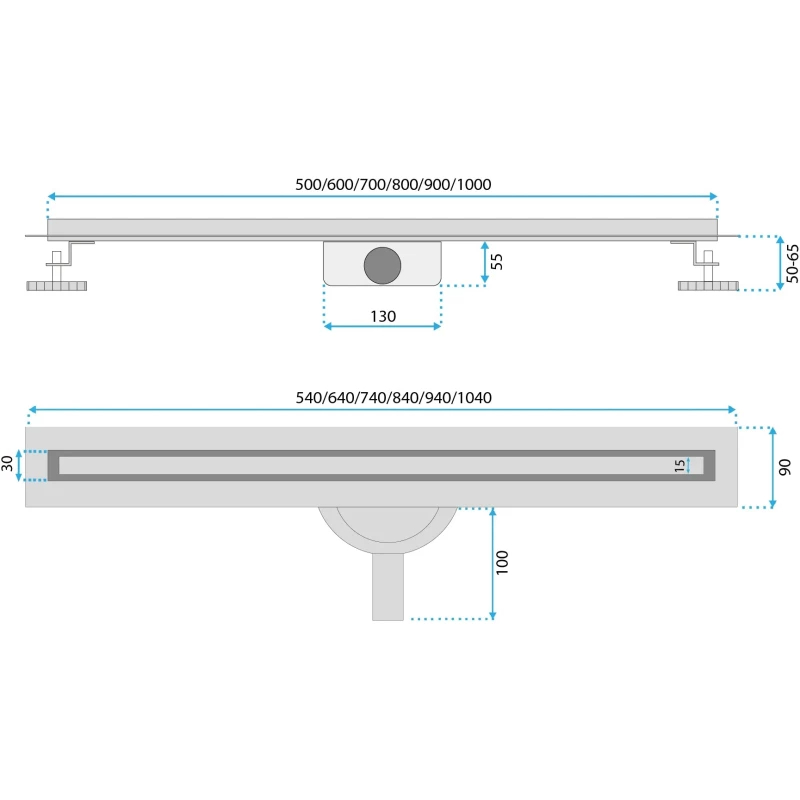 500/600/700/800/900/1000
55
50-65
130
540/640/740/840/940/1040
30
15
90
100