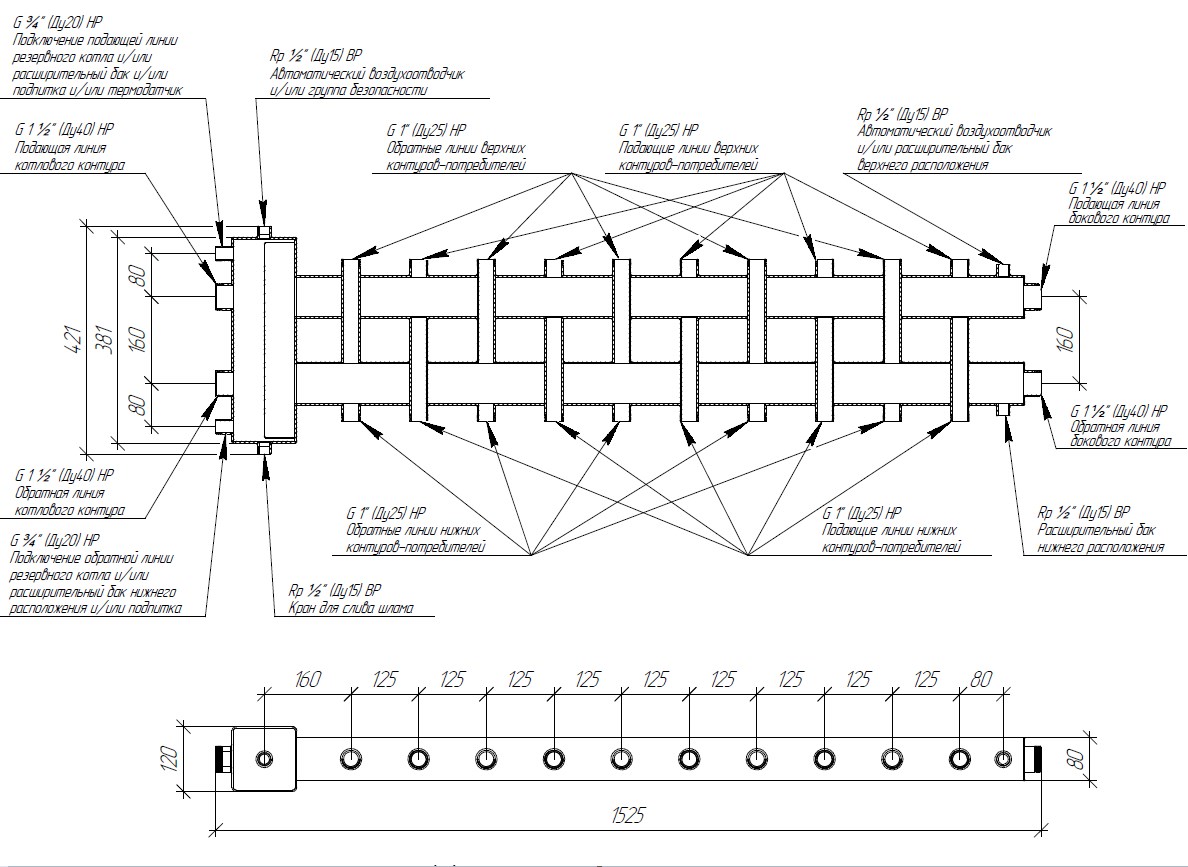 G ¾" (Ду20) НР
Подключение подающей линии резервного котла и/или расширительный бак и/или подпитка и/или термодатчик

Rp ½" (Ду15) ВР
Автоматический воздухоотводчик и/или группа безопасности

G 1 ½" (Ду40) НР
Подающая линия котлового контура

G 1" (Ду25) НР
Обратные линии верхних контуров-потребителей

G 1" (Ду25) НР
Подающие линии верхних контуров-потребителей

Rp ½" (Ду15) ВР
Автоматический воздухоотводчик и/или расширительный бак верхнего расположения

G 1½" (Ду40) НР
Подающая линия бокового контура

421
381
80
160
80
160

G 1½" (Ду40) НР
Обратная линия бокового контура

G 1 ½" (Ду40) НР
Обратная линия котлового контура

G 1" (Ду25) НР
Обратные линии нижних контуров-потребителей

G 1" (Ду25) НР
Подающие линии нижних контуров-потребителей

Rp ½" (Ду15) ВР
Расширительный бак нижнего расположения

G ¾" (Ду20) НР
Подключение обратной линии резервного котла и/или расширительный бак нижнего расположения и/или подпитка

Rp ½" (Ду15) ВР
Кран для слива шлама

160 125 125 125 125 125 125 125 125 125 80
120
80
1525