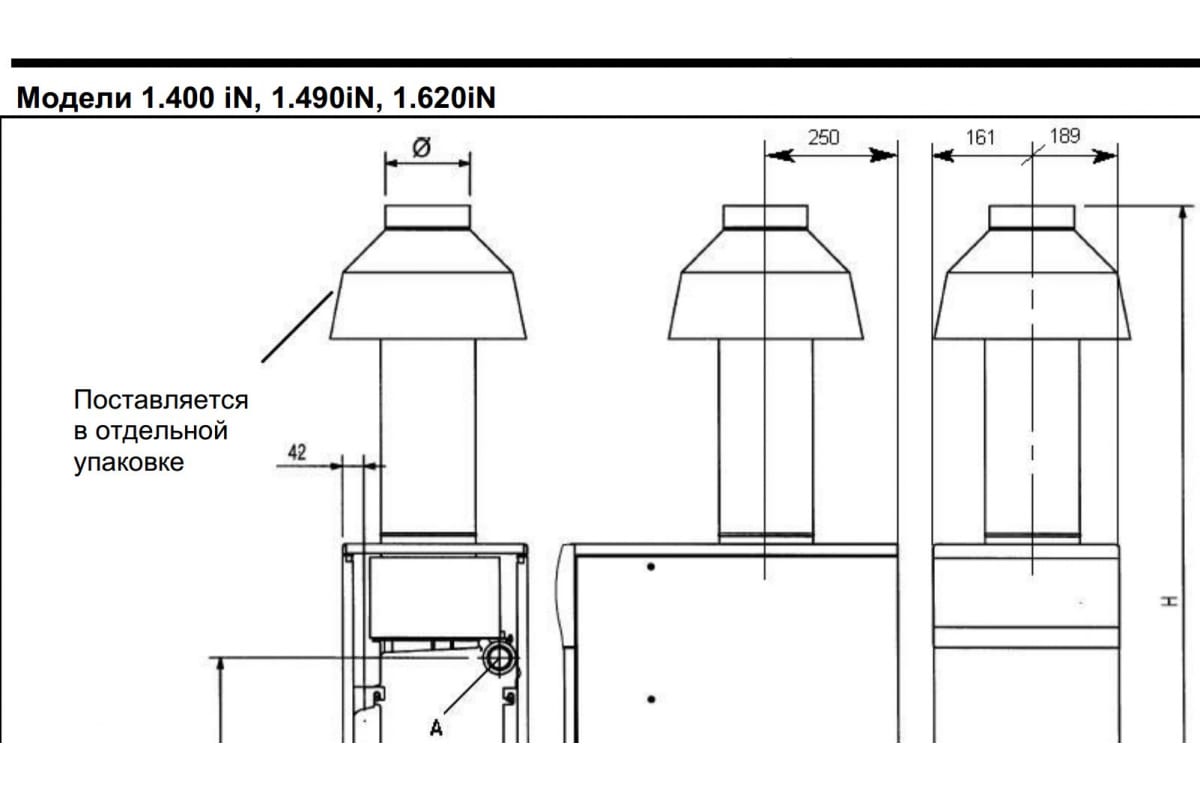 Модели 1.400 iN, 1.490iN, 1.620iN

Ø

250

161

189

Поставляется в отдельной упаковке

42

H

A