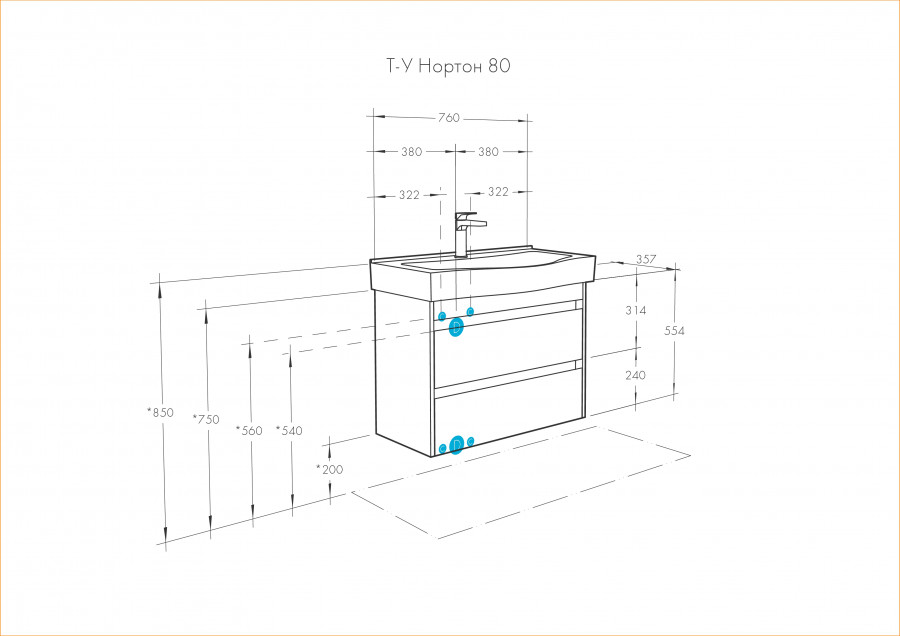 Т-У Нортон 80

760

380

380

322

322

357

314

554

240

*850

*750

*560

*540

*200