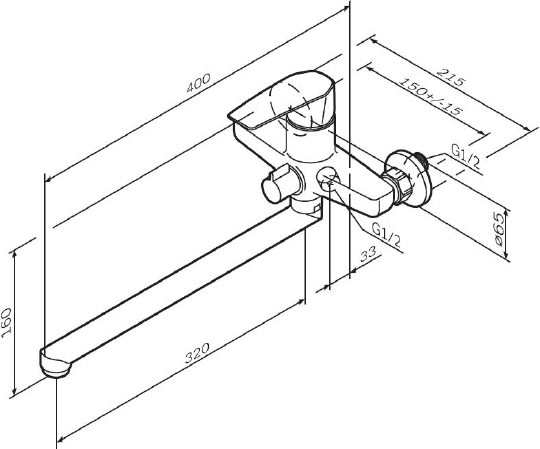 400
215
150+/-15
G1/2
G1/2
ø65
33
160
320