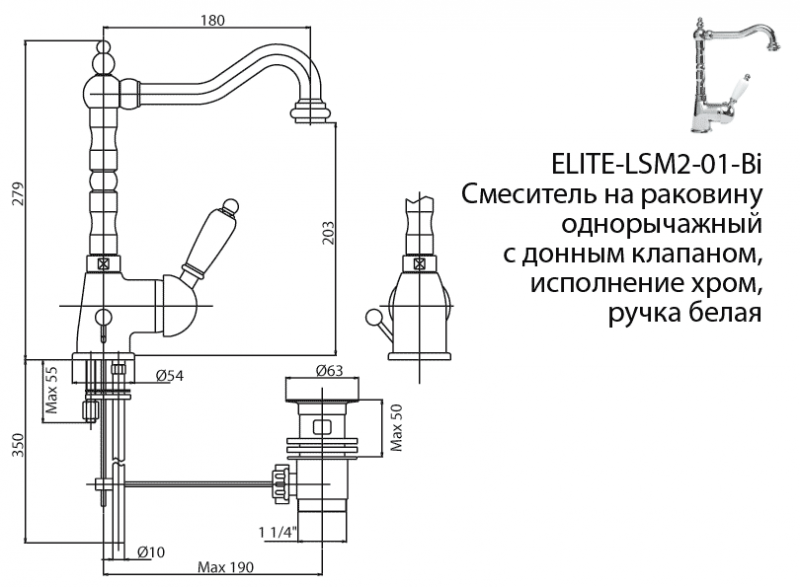 180

279

203

Max 55

Ø54

Ø63

Max 50

350

1 1/4"

Ø10

Max 190

ELITE-LSM2-01-Bi
Смеситель на раковину однорычажный с донным клапаном, исполнение хром, ручка белая