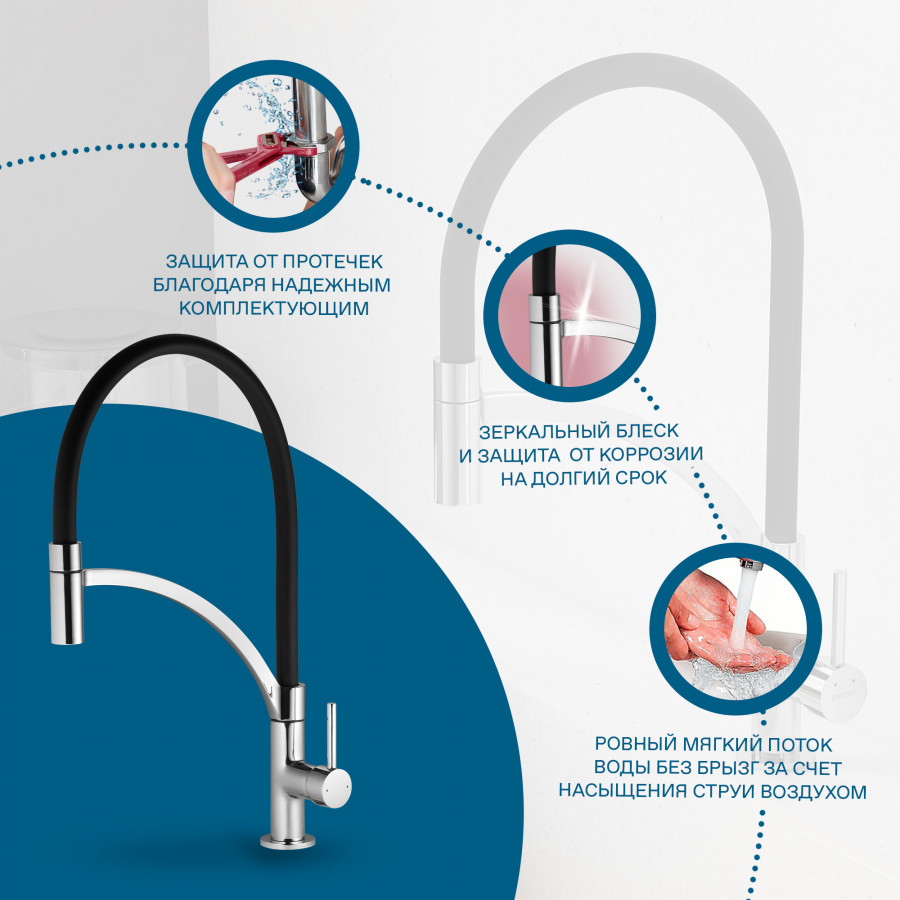 ЗАЩИТА ОТ ПРОТЕЧЕК БЛАГОДАРЯ НАДЕЖНЫМ КОМПЛЕКТУЮЩИМ

ЗЕРКАЛЬНЫЙ БЛЕСК И ЗАЩИТА ОТ КОРРОЗИИ НА ДОЛГИЙ СРОК

РОВНЫЙ МЯГКИЙ ПОТОК ВОДЫ БЕЗ БРЫЗГ ЗА СЧЕТ НАСЫЩЕНИЯ СТРУИ ВОЗДУХОМ