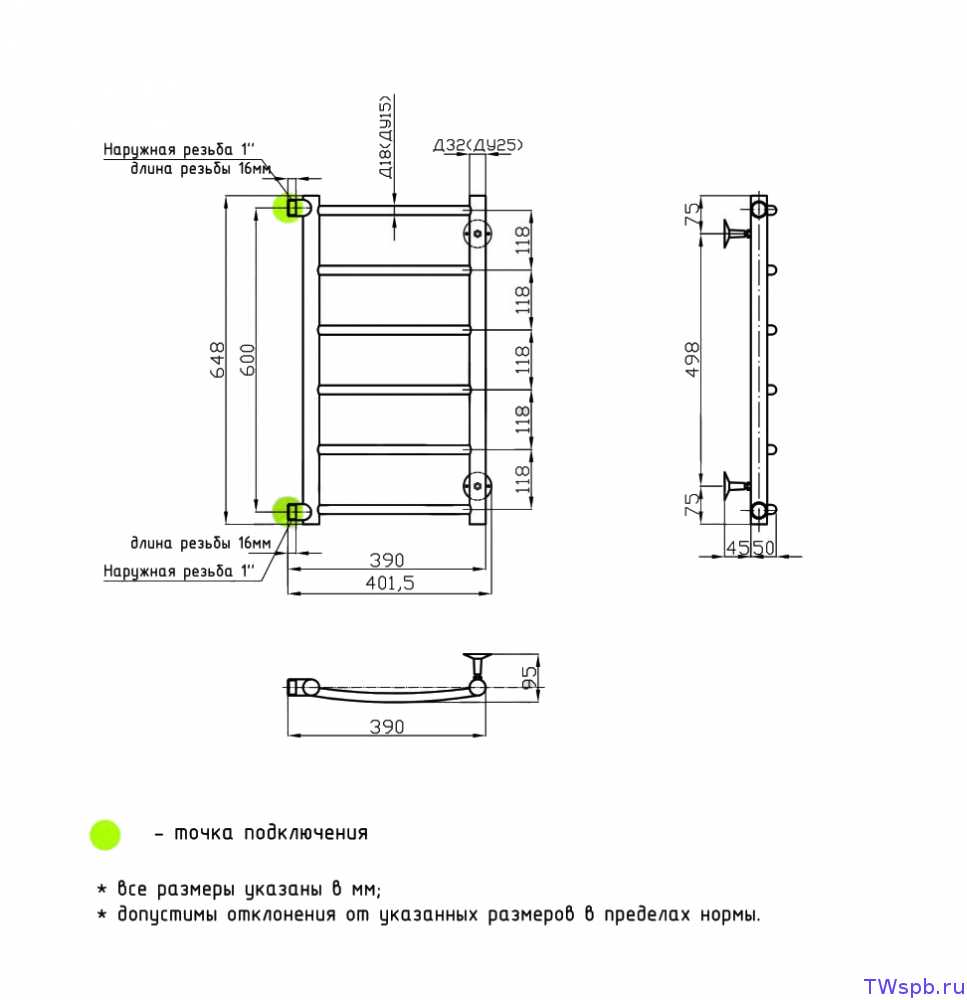 Наружная резьба 1''
длина резьбы 16мм
Д18(ДУ15)
Д32(ДУ25)
648
600
118
118
118
118
118
длина резьбы 16мм
Наружная резьба 1''
390
401,5
75
498
75
45
50
95
390

- точка подключения

* все размеры указаны в мм;
* допустимы отклонения от указанных размеров в пределах нормы.

TWspb.ru