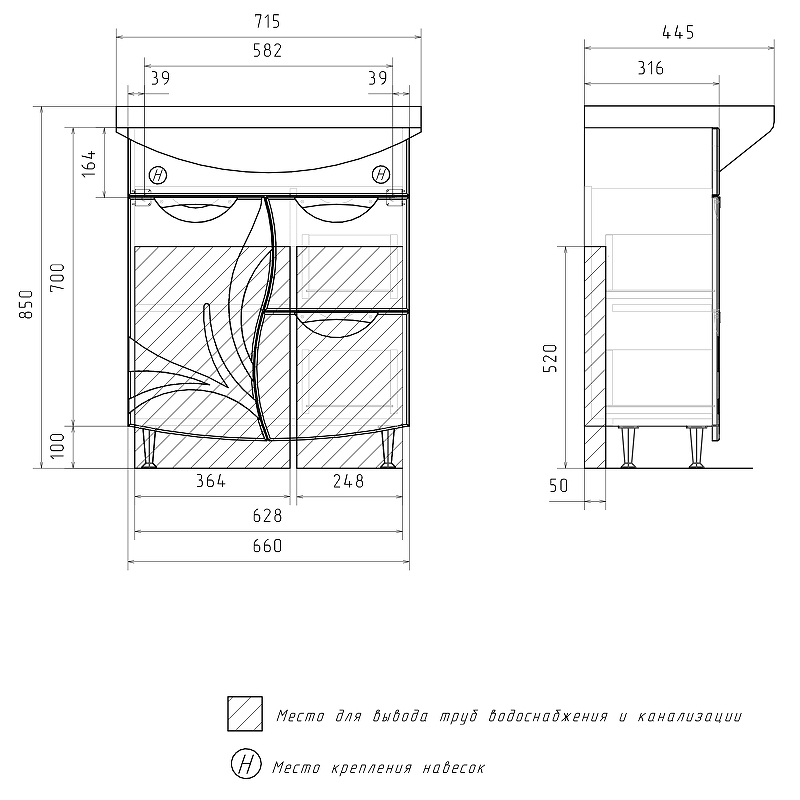 715
582
39
39
164
H
H
850
700
100
364
248
628
660

445
316
520
50

Место для вывода труб водоснабжения и канализации

H Место крепления навесок