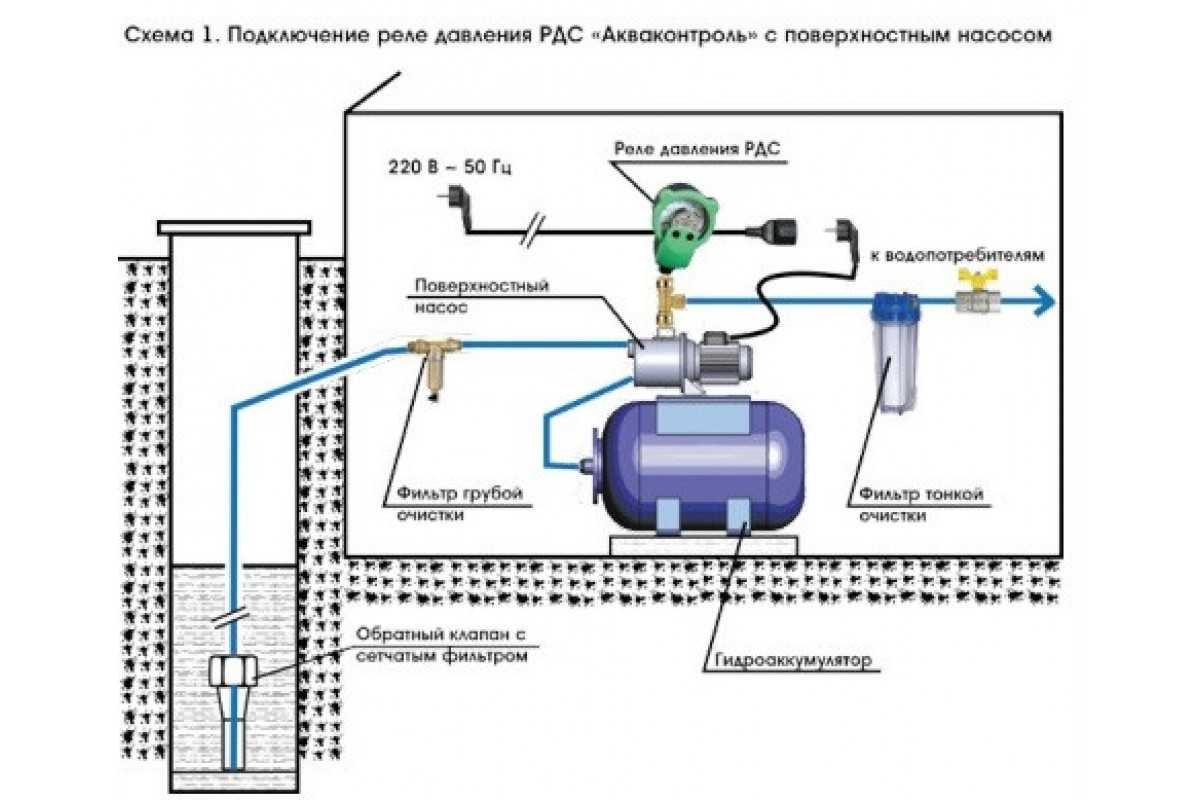 Схема 1. Подключение реле давления РДС «Акваконтроль» с поверхностным насосом

220 В ~ 50 Гц

Реле давления РДС

к водопотребителям

Поверхностный насос

Фильтр грубой очистки

Фильтр тонкой очистки

Обратный клапан с сетчатым фильтром

Гидроаккумулятор