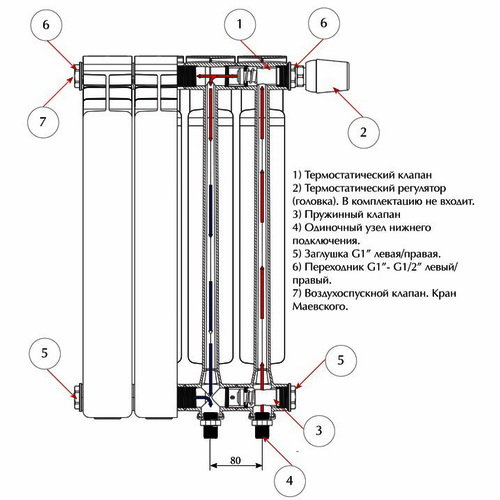 6

1

6

7

2

1) Термостатический клапан
2) Термостатический регулятор (головка). В комплектацию не входит.
3) Пружинный клапан
4) Одиночный узел нижнего подключения.
5) Заглушка G1″ левая/правая.
6) Переходник G1″- G1/2″ левый/правый.
7) Воздухоспускной клапан. Кран Маевского.

5

5

3

80

4