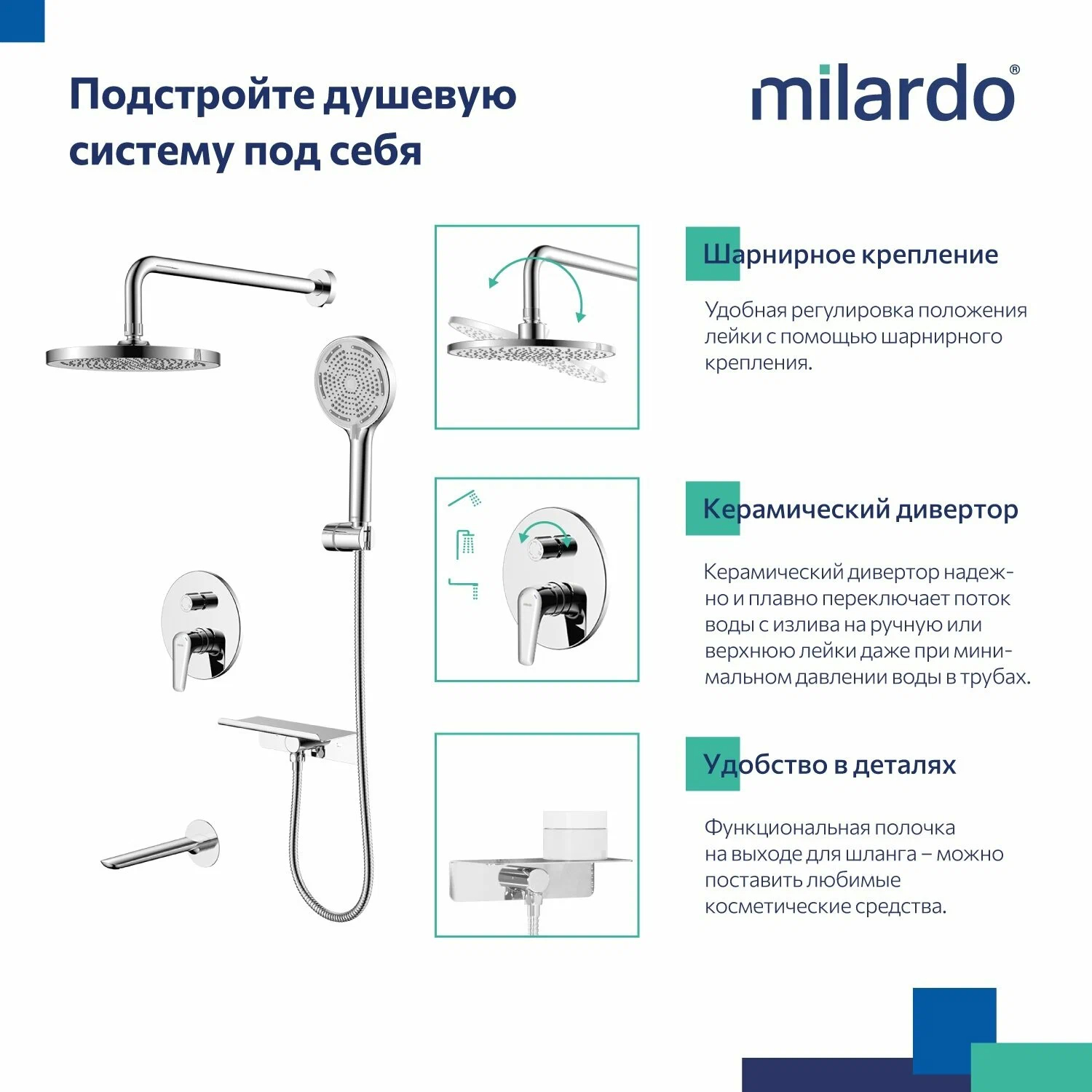 Подстройте душевую систему под себя

milardo®

Шарнирное крепление

Удобная регулировка положения лейки с помощью шарнирного крепления.

Керамический дивертор

Керамический дивертор надежно и плавно переключает поток воды с излива на ручную или верхнюю лейки даже при минимальном давлении воды в трубах.

Удобство в деталях

Функциональная полочка на выходе для шланга – можно поставить любимые косметические средства.