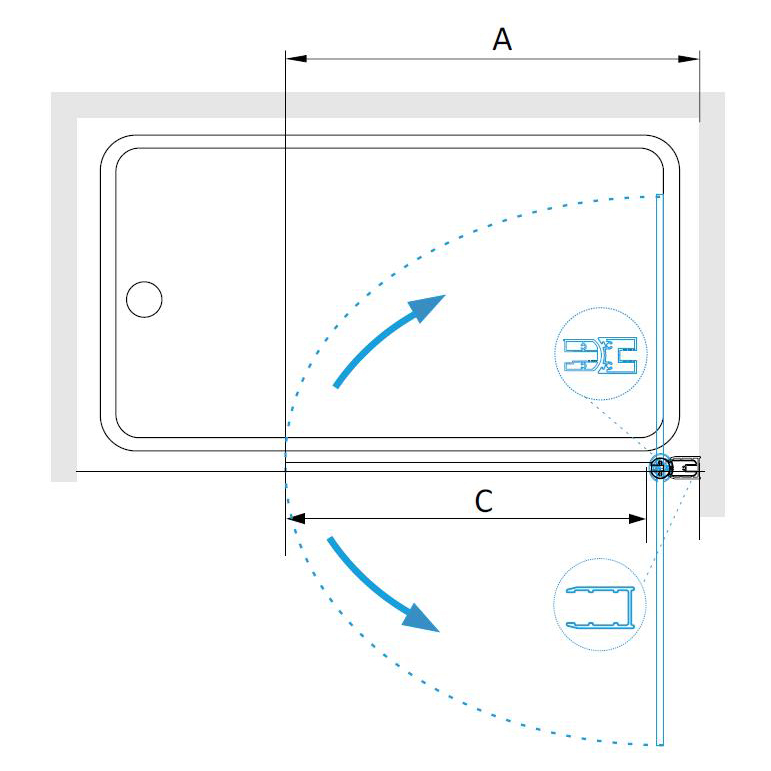 A

C