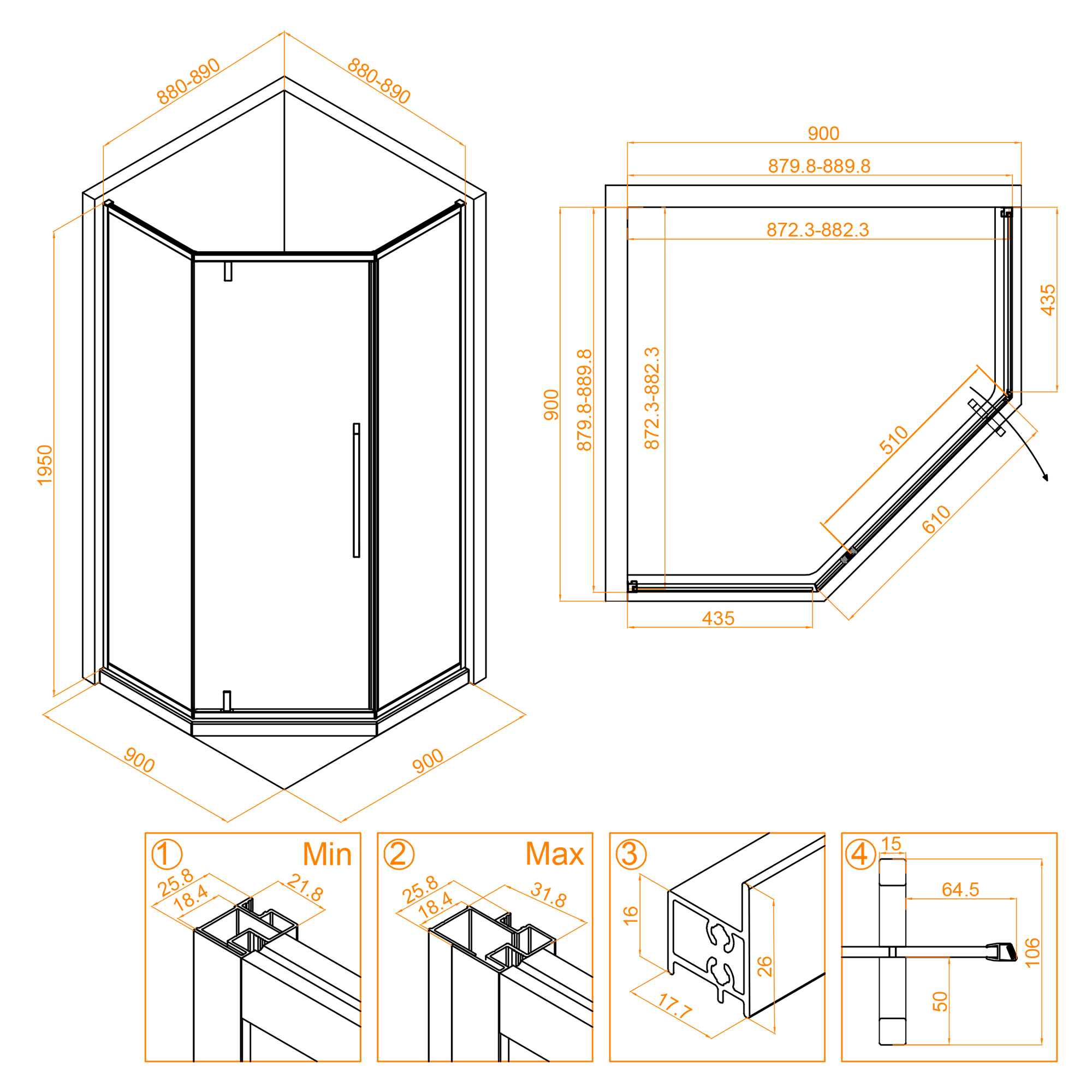 880-890
880-890
1950
900
900

900
879.8-889.8
872.3-882.3
900
879.8-889.8
872.3-882.3
435
510
610
435

① Min
25.8
18.4
21.8

② Max
25.8
18.4
31.8

③
16
26
17.7

④
15
64.5
106
50