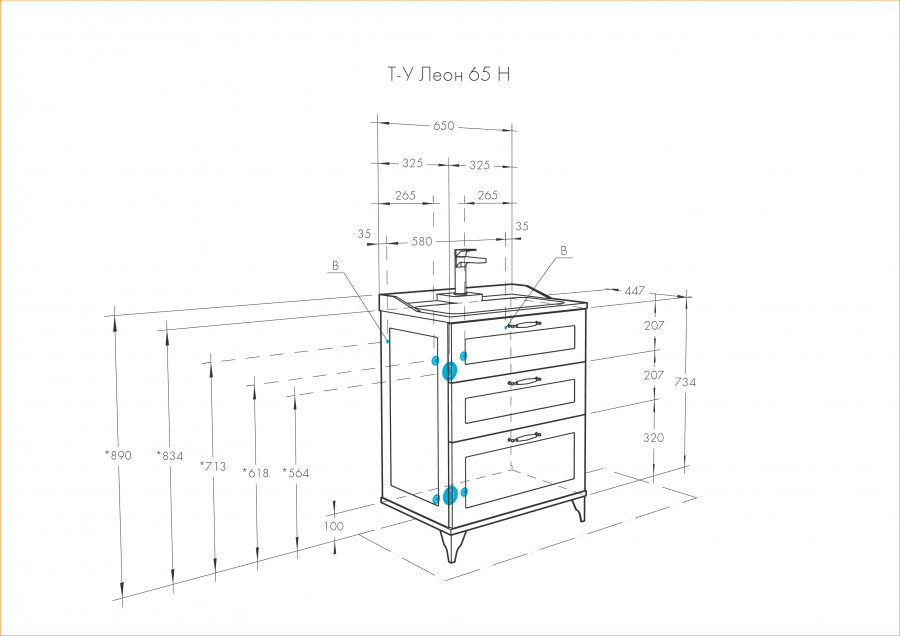 Т-У Леон 65 Н

650
325
325
265
265
35
580
35
B
B
447
207
207
734
320
*890
*834
*713
*618
*564
100