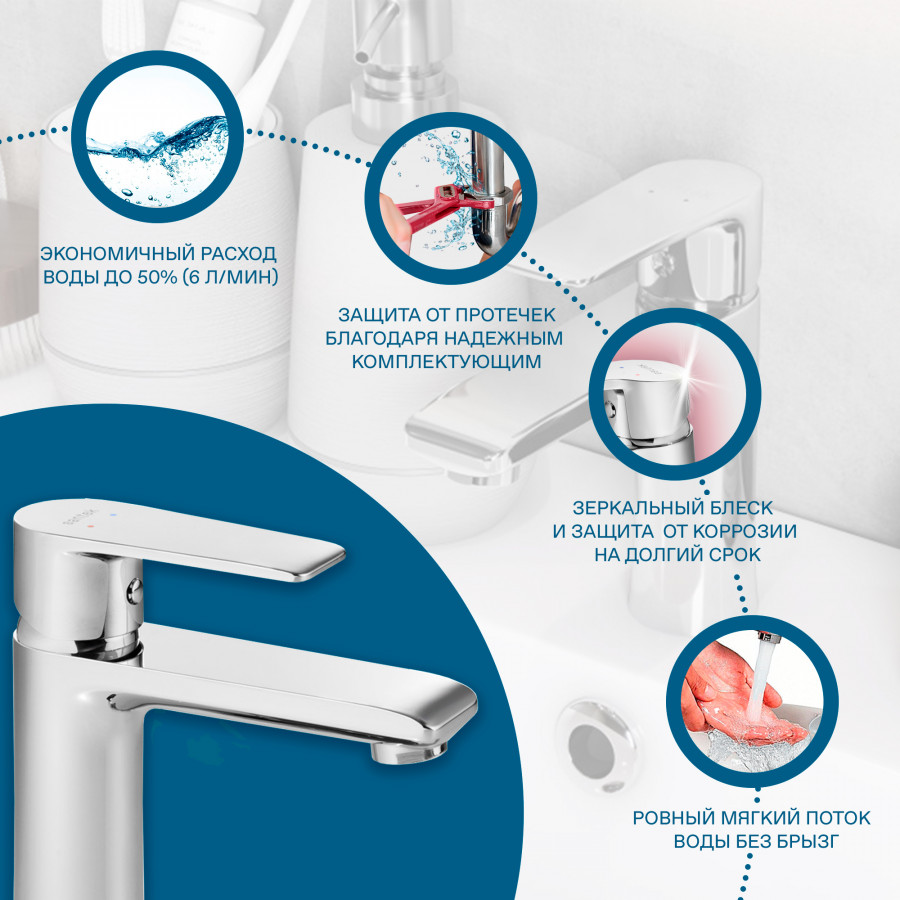 ЭКОНОМИЧНЫЙ РАСХОД ВОДЫ ДО 50% (6 Л/МИН)

ЗАЩИТА ОТ ПРОТЕЧЕК БЛАГОДАРЯ НАДЕЖНЫМ КОМПЛЕКТУЮЩИМ

ЗЕРКАЛЬНЫЙ БЛЕСК И ЗАЩИТА ОТ КОРРОЗИИ НА ДОЛГИЙ СРОК

РОВНЫЙ МЯГКИЙ ПОТОК ВОДЫ БЕЗ БРЫЗГ