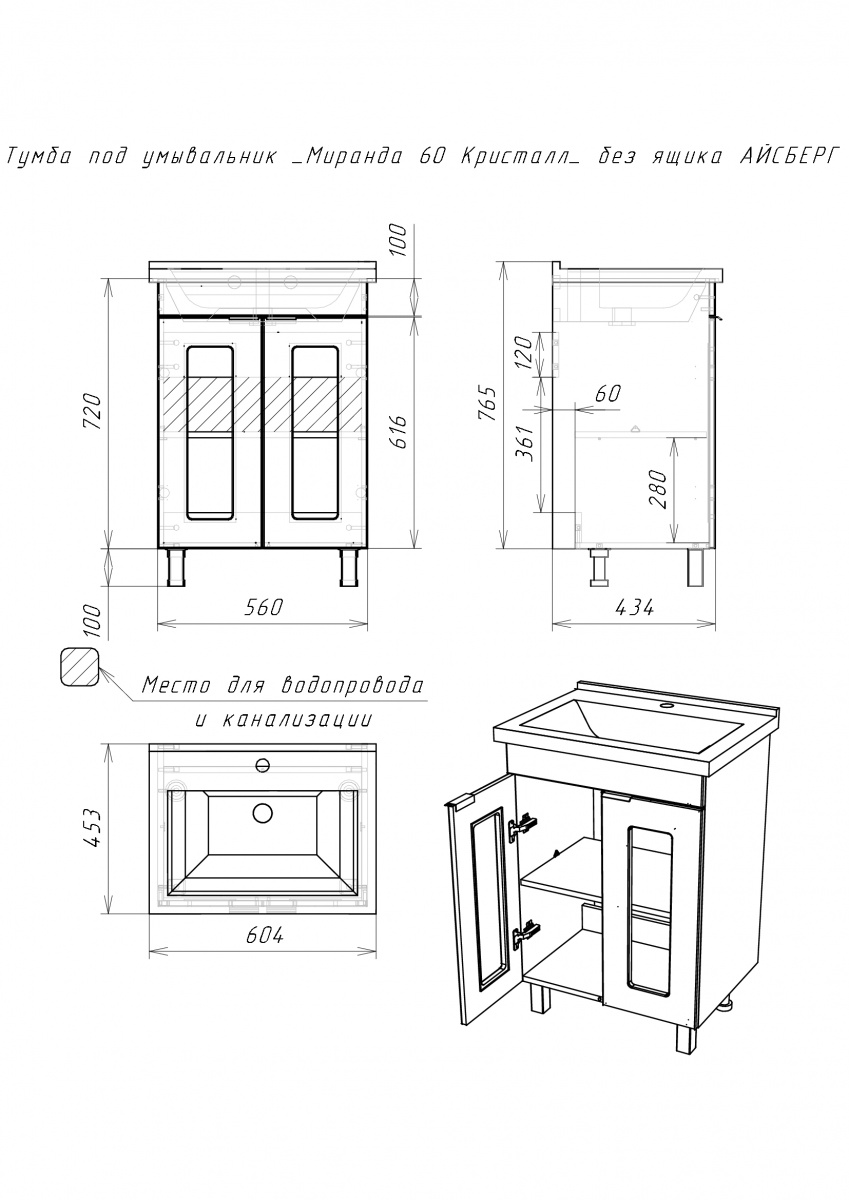 Тумба под умывальник _Миранда 60 Кристалл_ без ящика АЙСБЕРГ

100
720
616
100
560

765
120
60
361
280
434

Место для водопровода и канализации

453
604