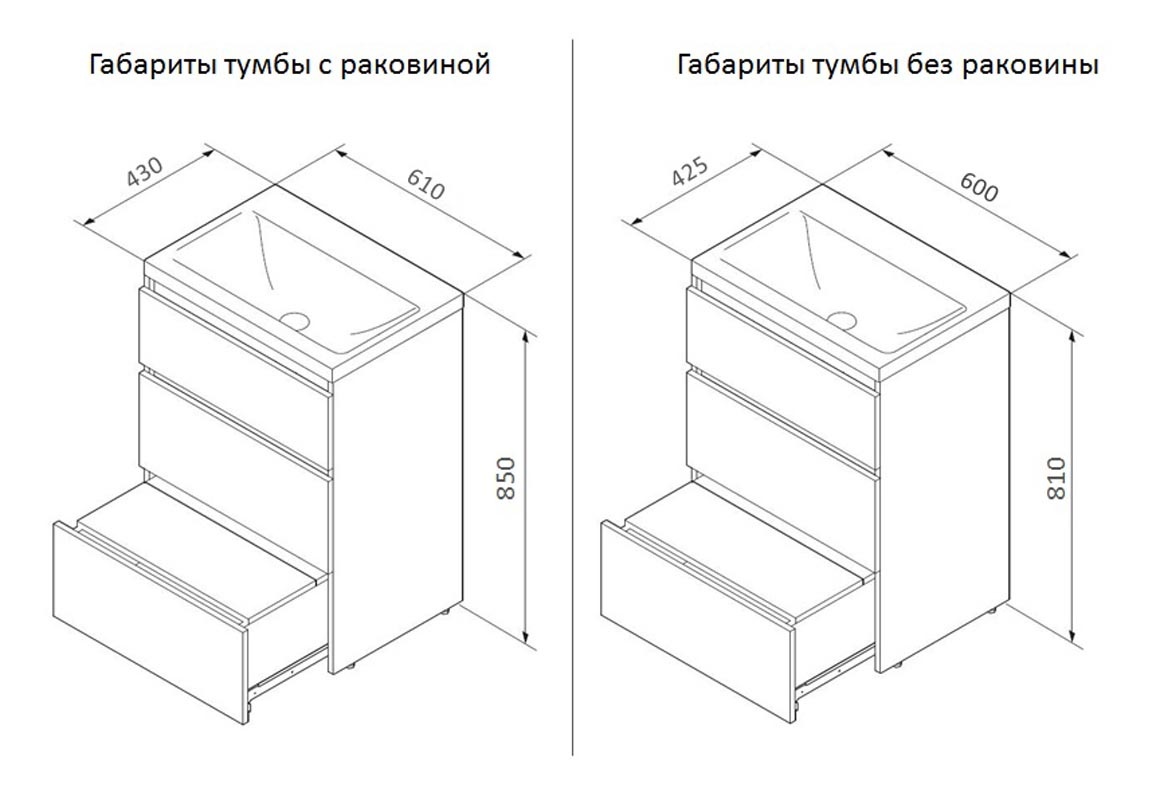 Габариты тумбы с раковиной

430
610
850

Габариты тумбы без раковины

425
600
810