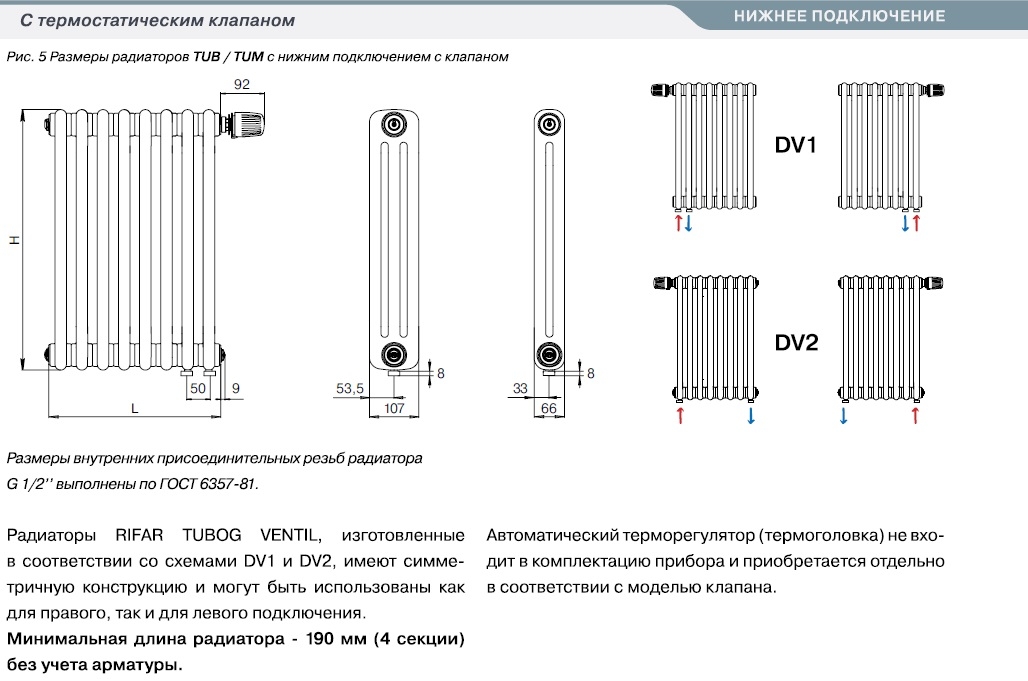 С термостатическим клапаном

НИЖНЕЕ ПОДКЛЮЧЕНИЕ

Рис. 5 Размеры радиаторов TUB / TUM с нижним подключением с клапаном

92

H

50

9

L

53,5

107

8

33

66

8

DV1

DV2

Размеры внутренних присоединительных резьб радиатора G 1/2'' выполнены по ГОСТ 6357-81.

Радиаторы RIFAR TUBOG VENTIL, изготовленные в соответствии со схемами DV1 и DV2, имеют симметричную конструкцию и могут быть использованы как для правого, так и для левого подключения.

Минимальная длина радиатора - 190 мм (4 секции) без учета арматуры.

Автоматический терморегулятор (термоголовка) не входит в комплектацию прибора и приобретается отдельно в соответствии с моделью клапана.