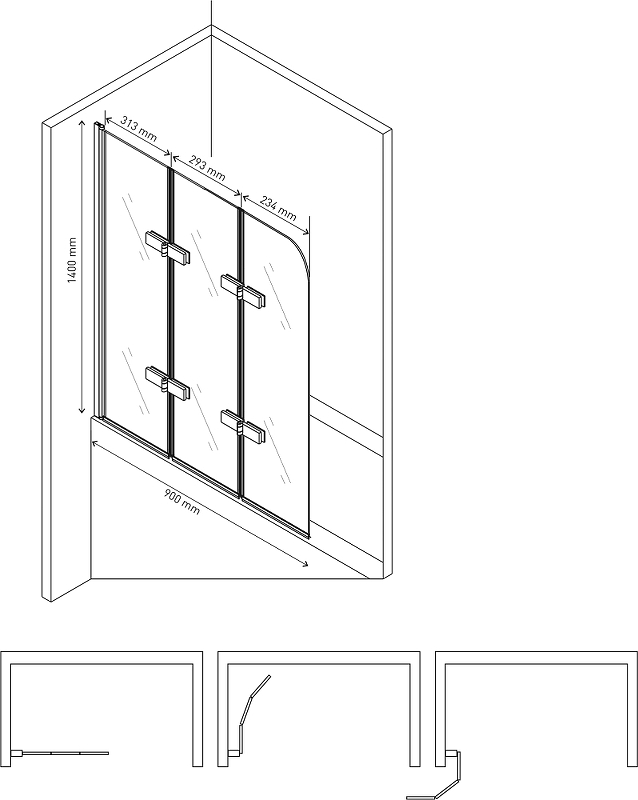 313 mm
293 mm
234 mm
1400 mm
900 mm