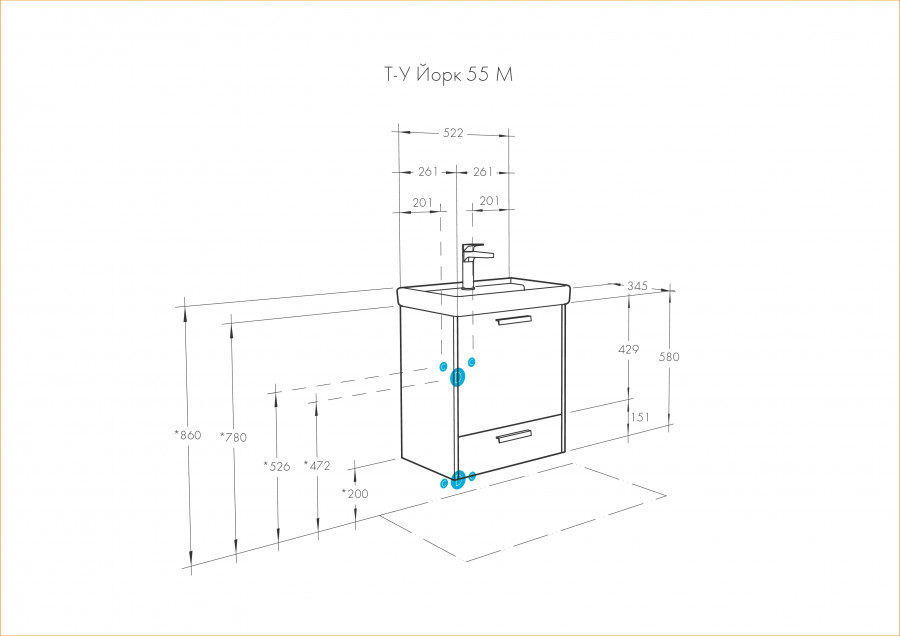 Т-У Йорк 55 М

522

261

261

201

201

345

429

580

151

*860

*780

*526

*472

*200