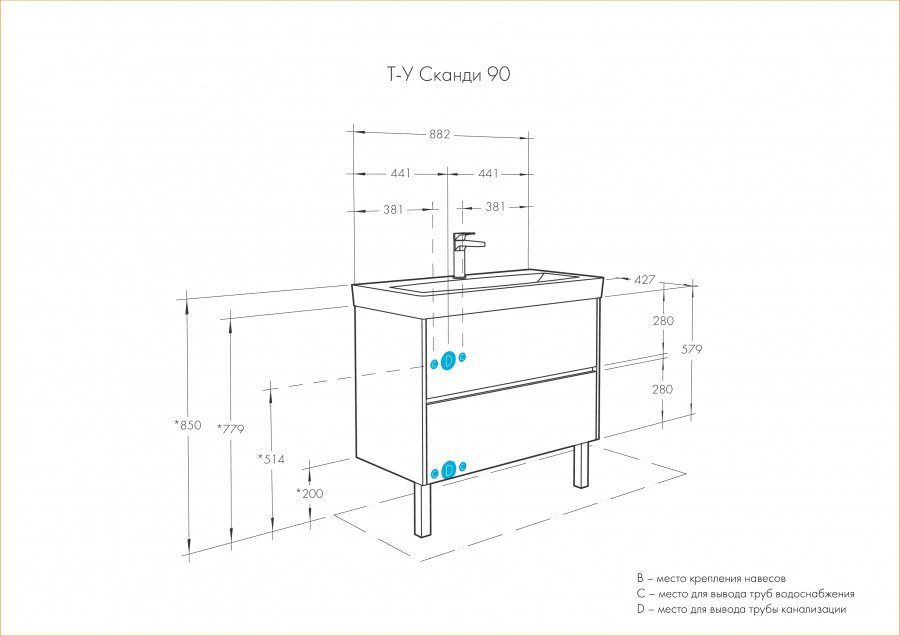 Т-У Сканди 90

882

441

441

381

381

427

280

579

280

*850

*779

*514

*200

C D C

C D C

B – место крепления навесов
C – место для вывода труб водоснабжения
D – место для вывода трубы канализации