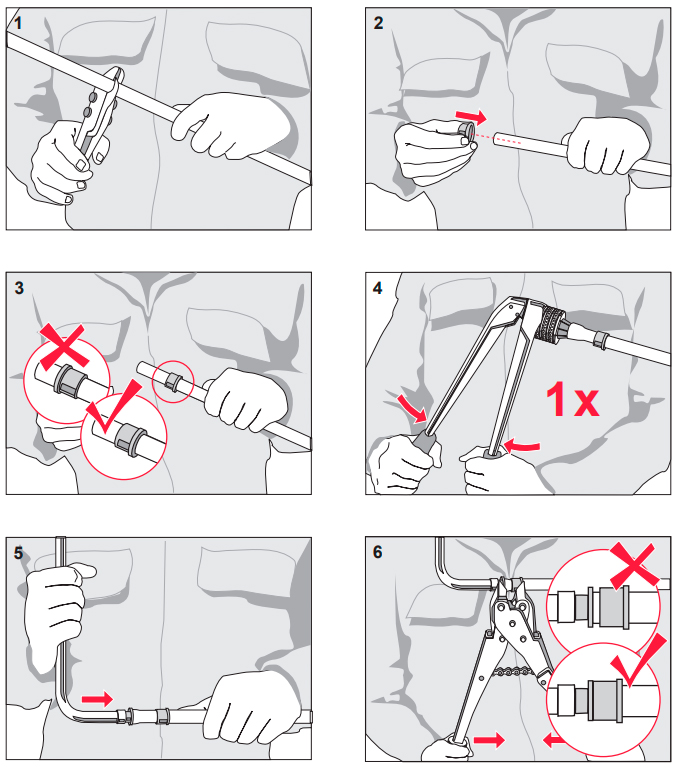 1

2

3

4

1x

5

6