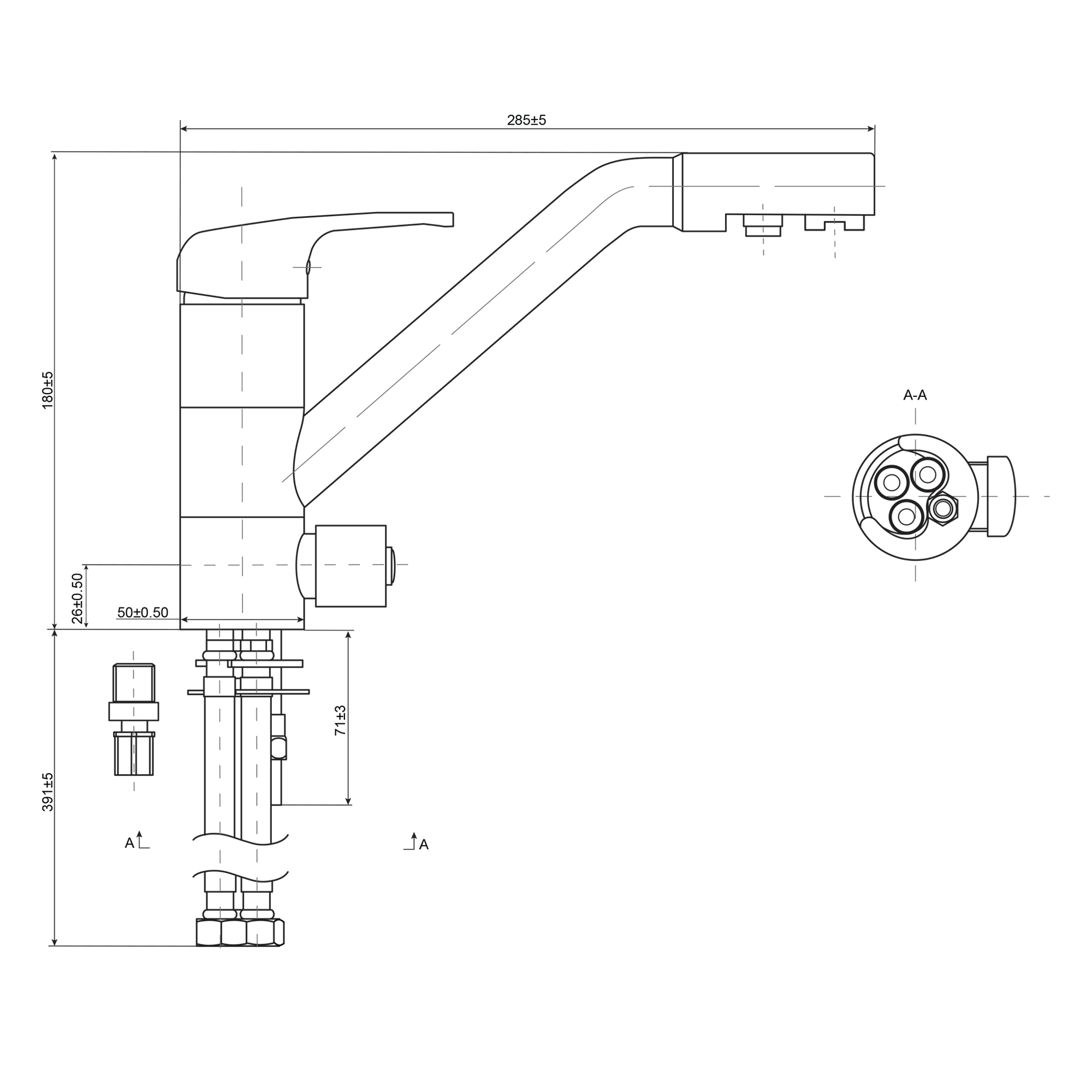 285±5

180±5

A-A

26±0.50

50±0.50

71±3

391±5

A

A