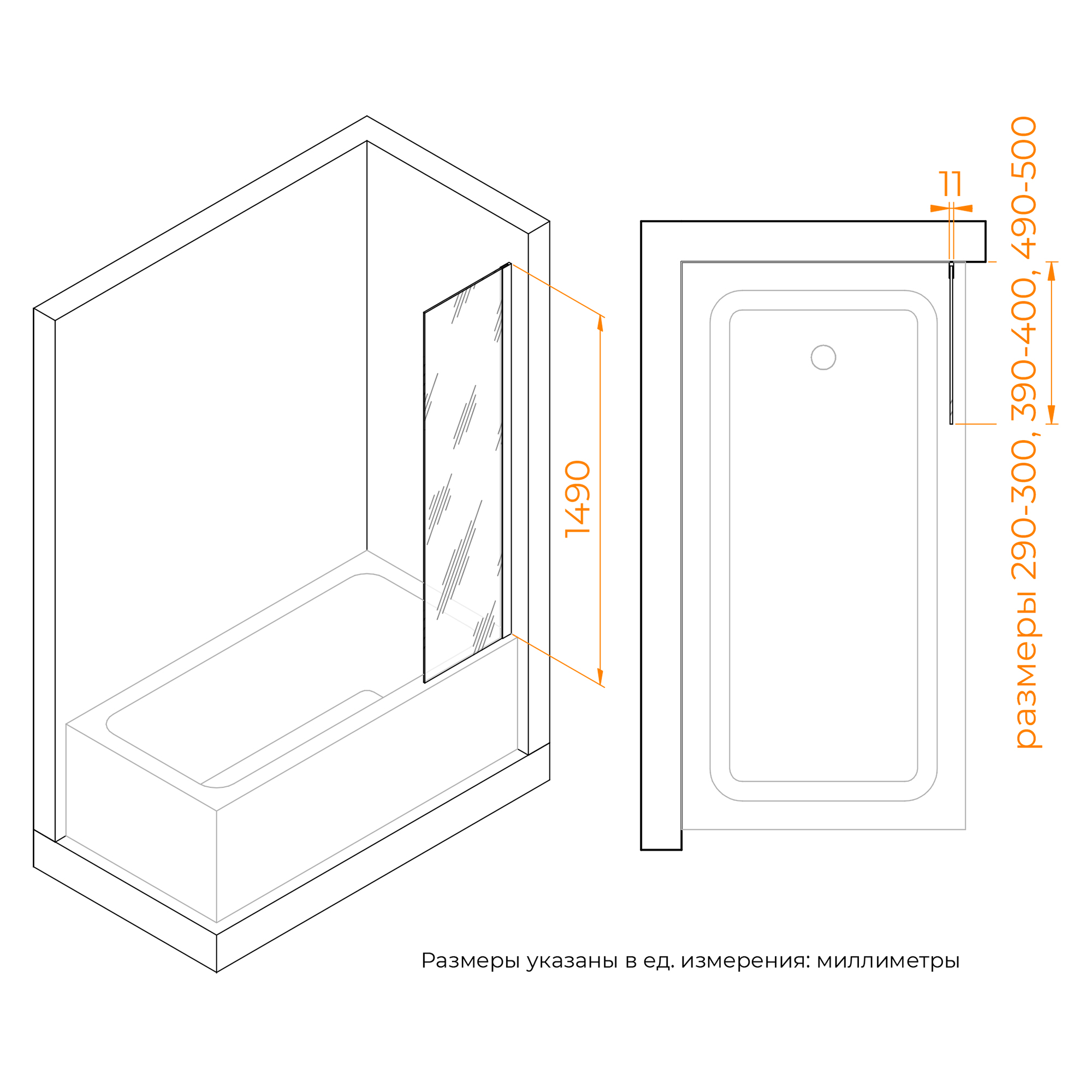 1490

11

размеры 290-300, 390-400, 490-500

Размеры указаны в ед. измерения: миллиметры