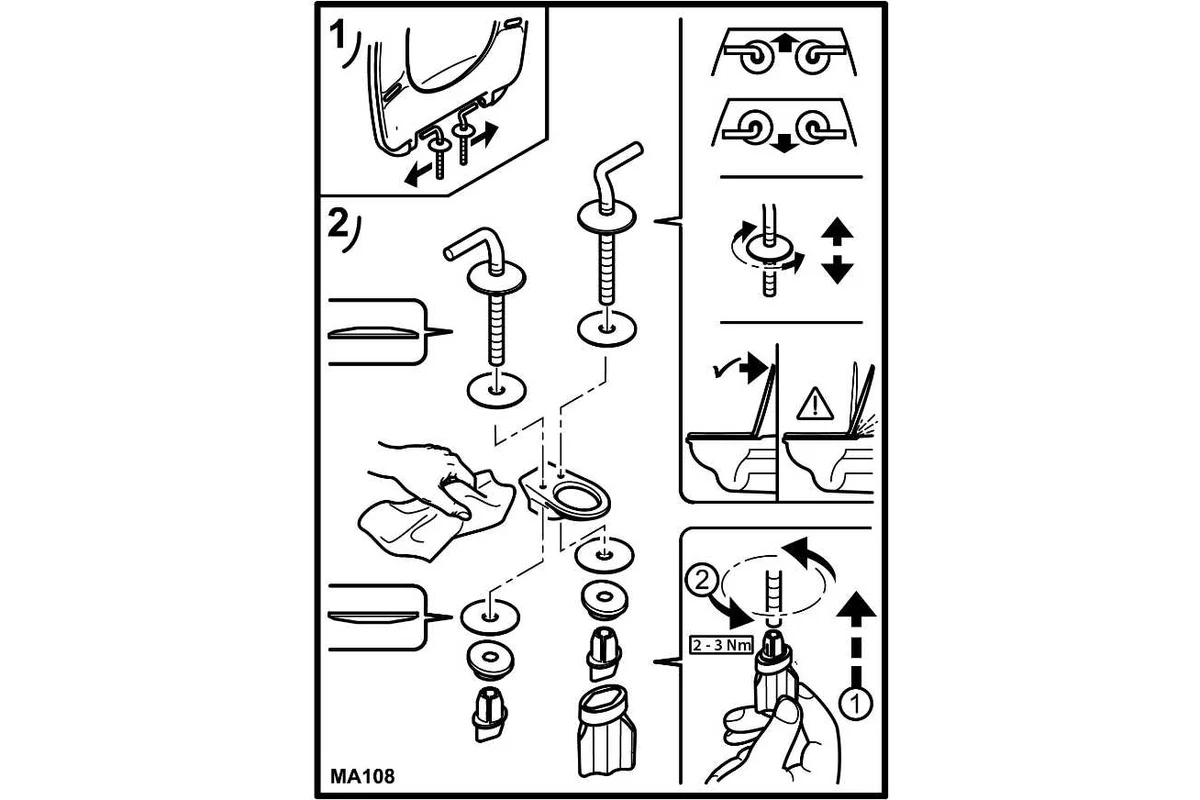 1)

2)

2

2 - 3 Nm

1

MA108