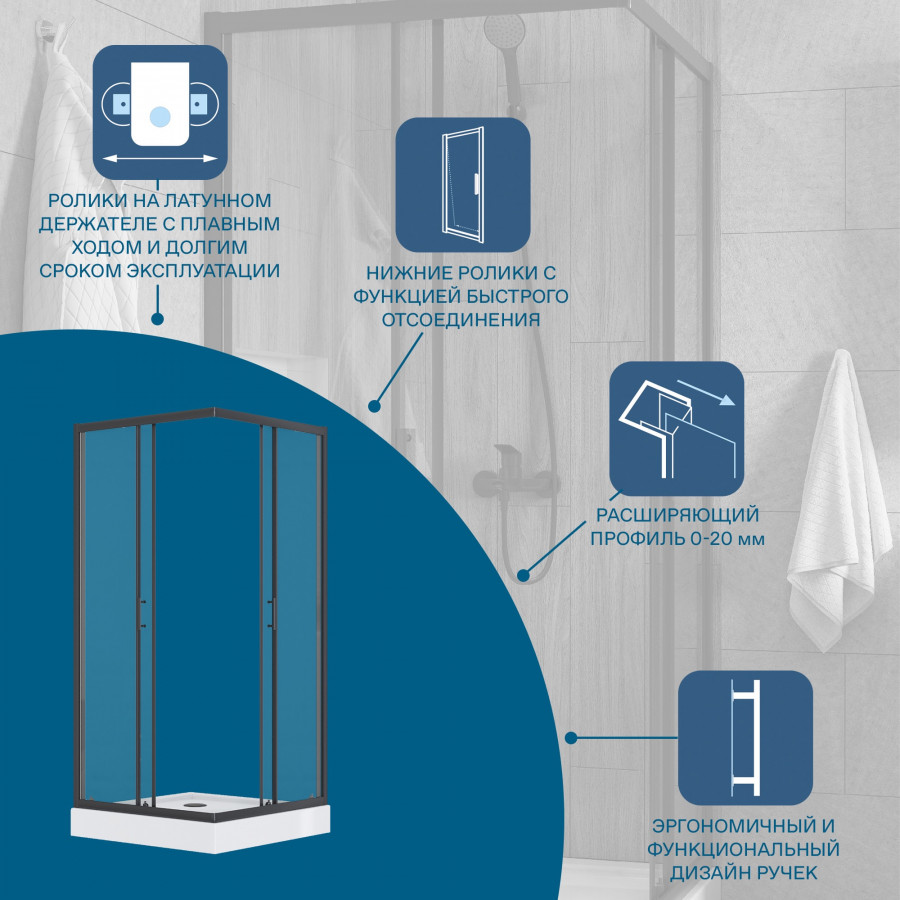 РОЛИКИ НА ЛАТУННОМ ДЕРЖАТЕЛЕ С ПЛАВНЫМ ХОДОМ И ДОЛГИМ СРОКОМ ЭКСПЛУАТАЦИИ

НИЖНИЕ РОЛИКИ С ФУНКЦИЕЙ БЫСТРОГО ОТСОЕДИНЕНИЯ

РАСШИРЯЮЩИЙ ПРОФИЛЬ 0-20 мм

ЭРГОНОМИЧНЫЙ И ФУНКЦИОНАЛЬНЫЙ ДИЗАЙН РУЧЕК