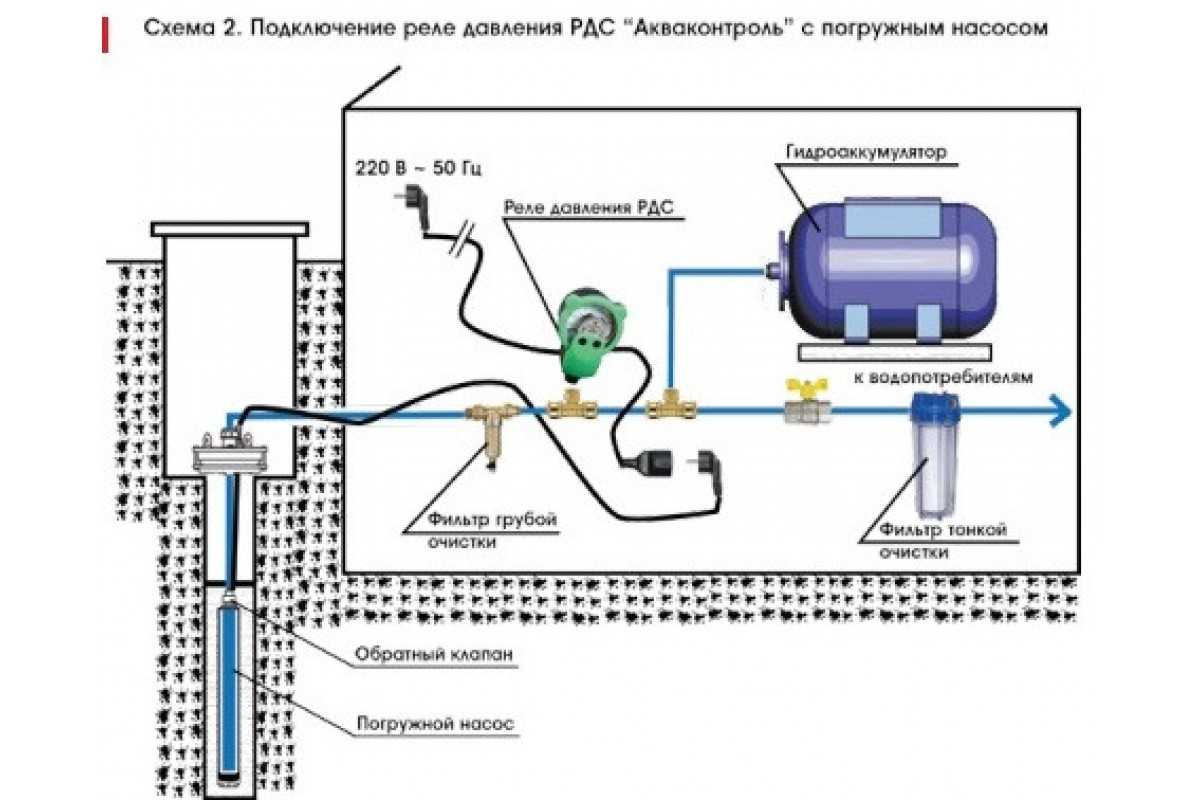 Схема 2. Подключение реле давления РДС "Акваконтроль" с погружным насосом

220 В ~ 50 Гц

Реле давления РДС

Гидроаккумулятор

к водопотребителям

Фильтр грубой очистки

Фильтр тонкой очистки

Обратный клапан

Погружной насос